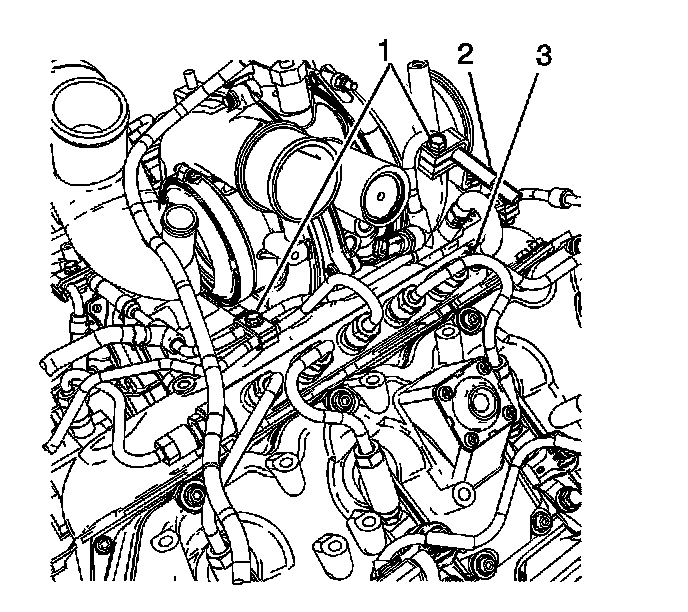 1
2
3