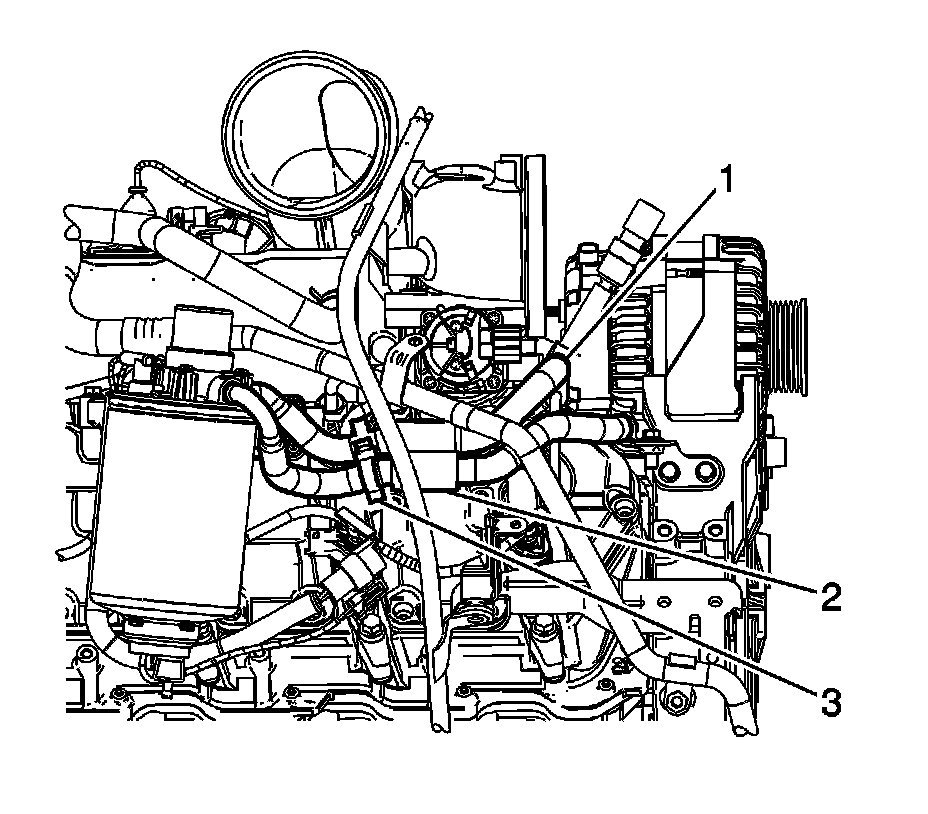 1
2
3