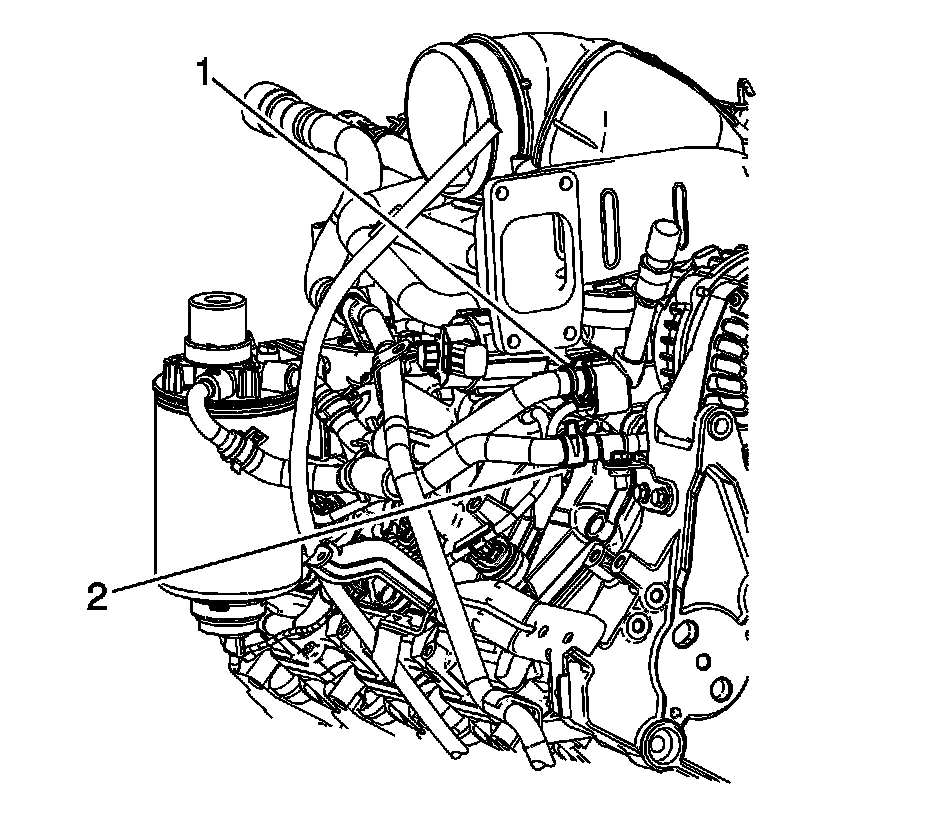 1

2