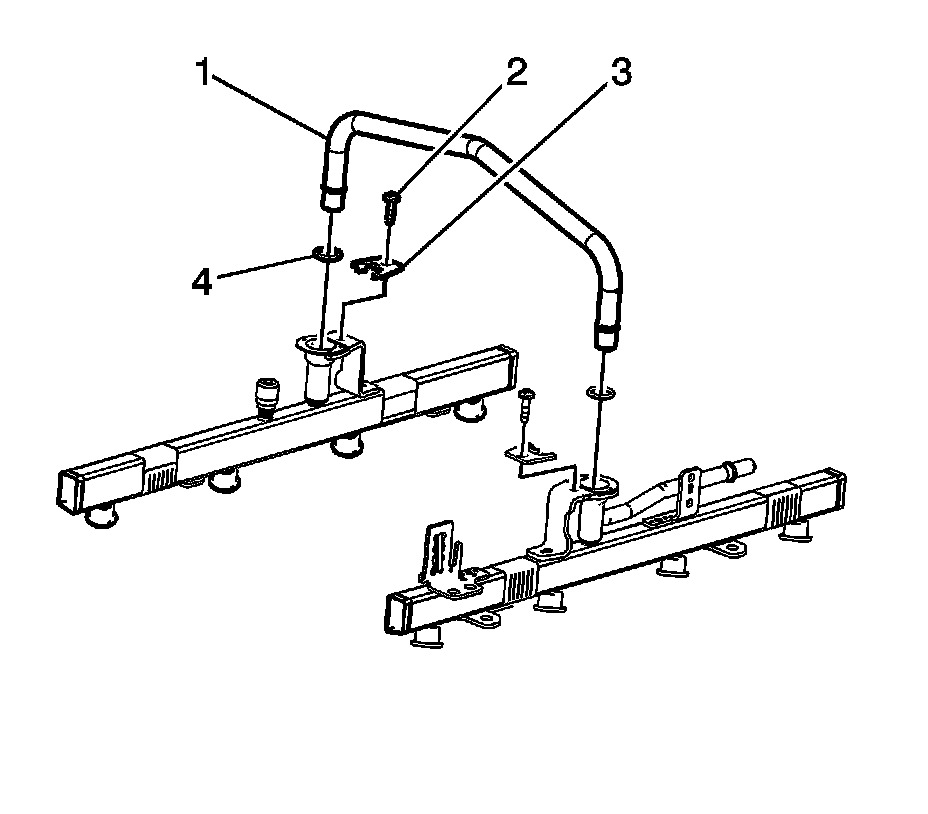 1
2
3
4