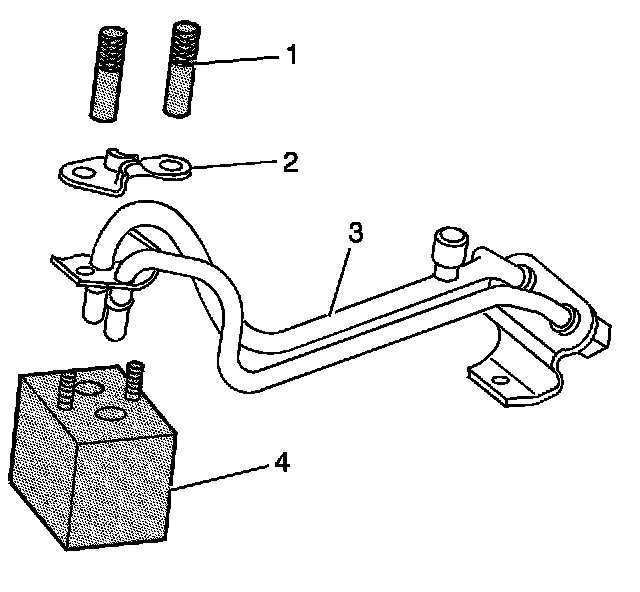 1
2
3
4