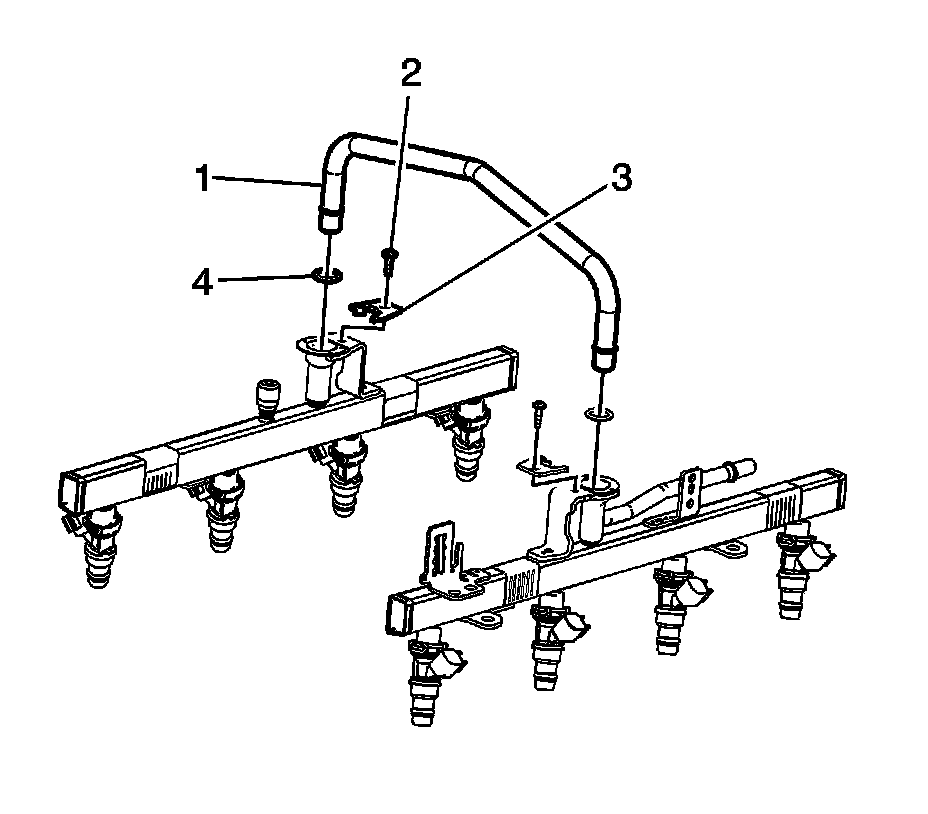 2
1
3
4