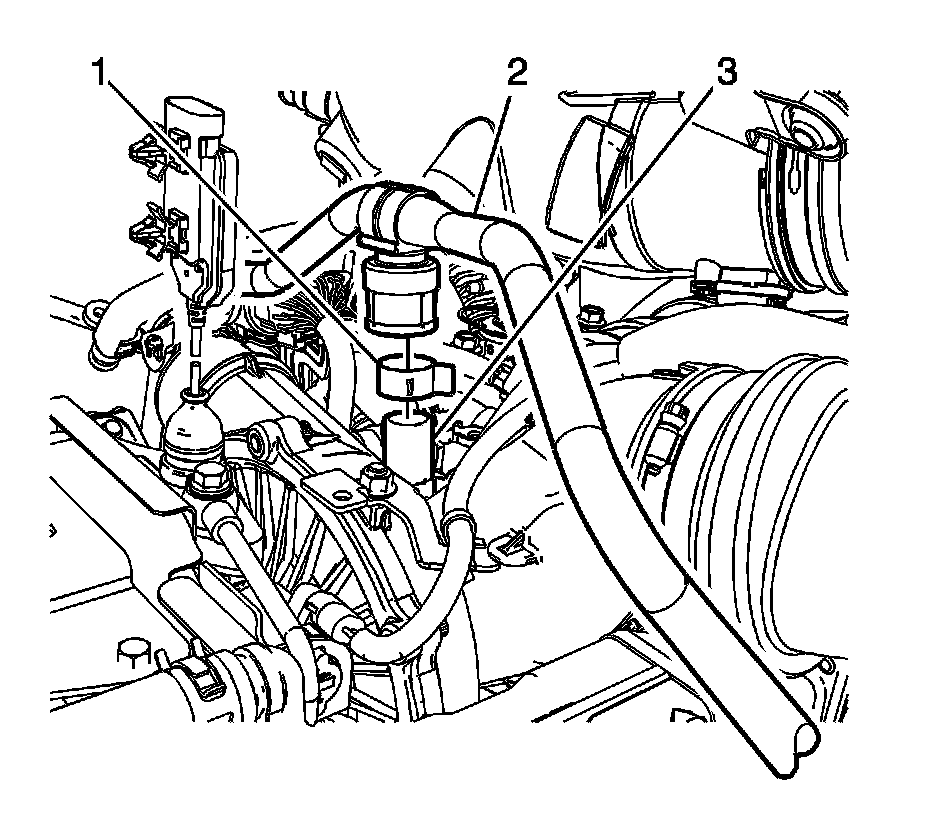 1
2
3