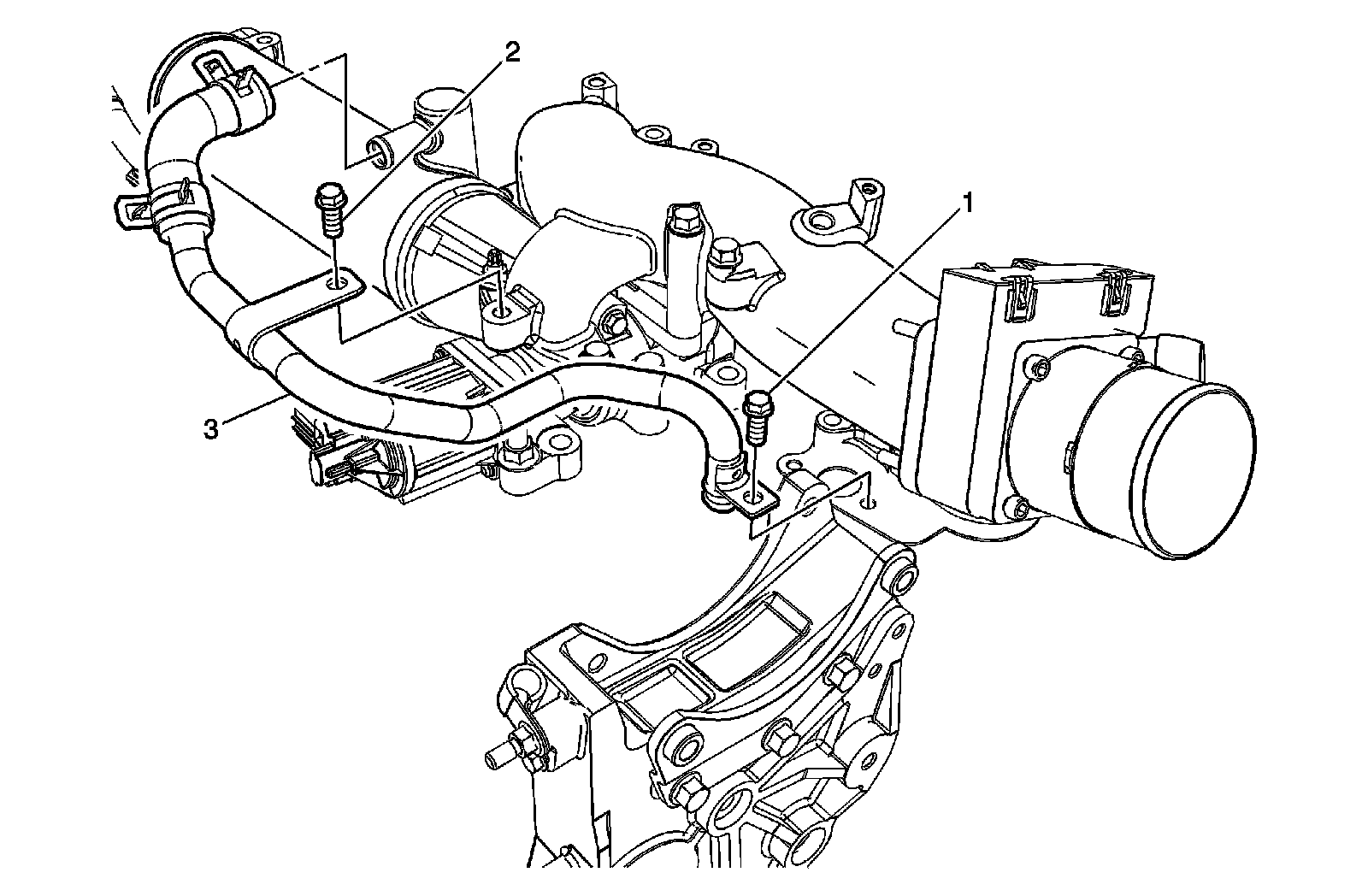 2
1
3