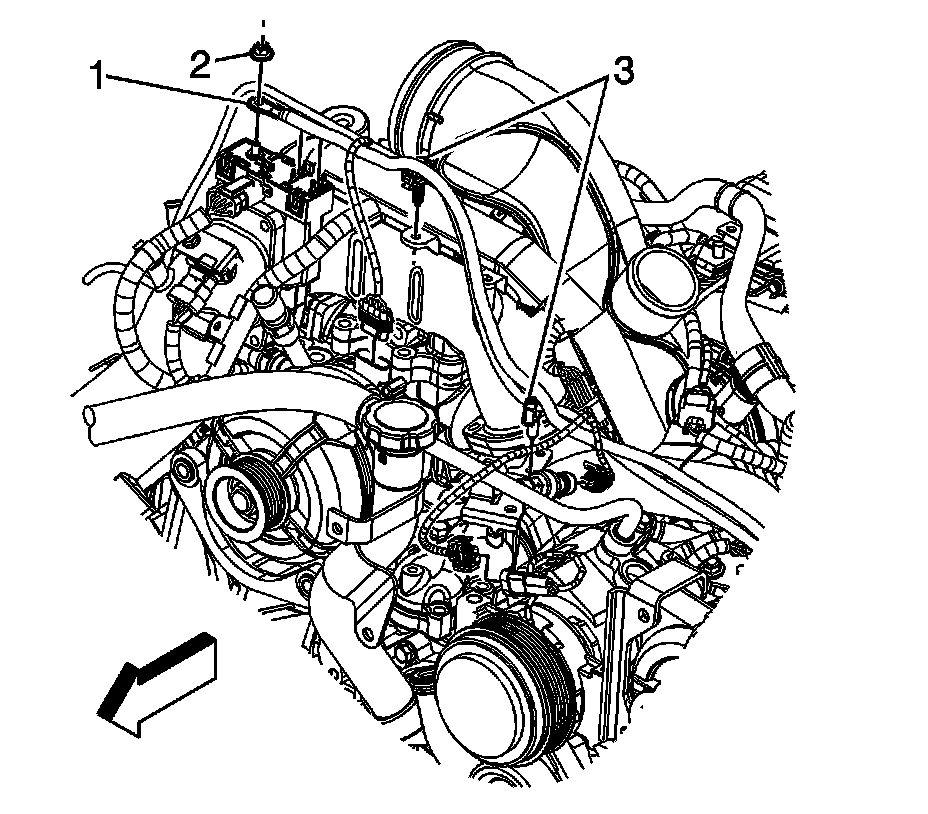 2
1
3