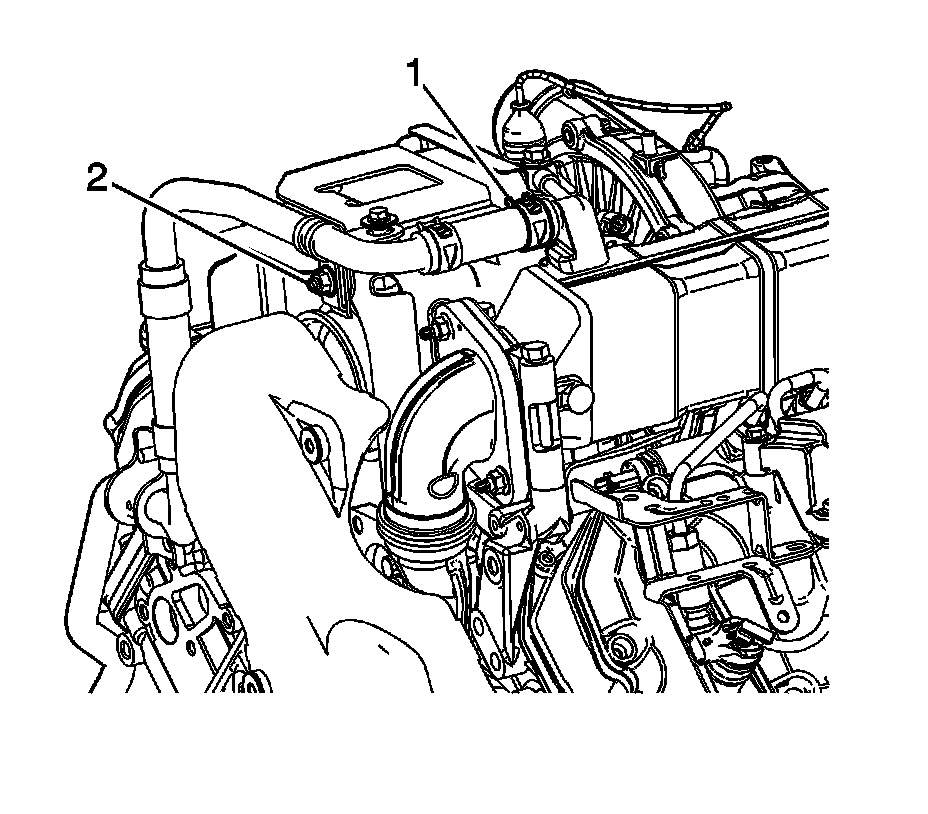 1
2