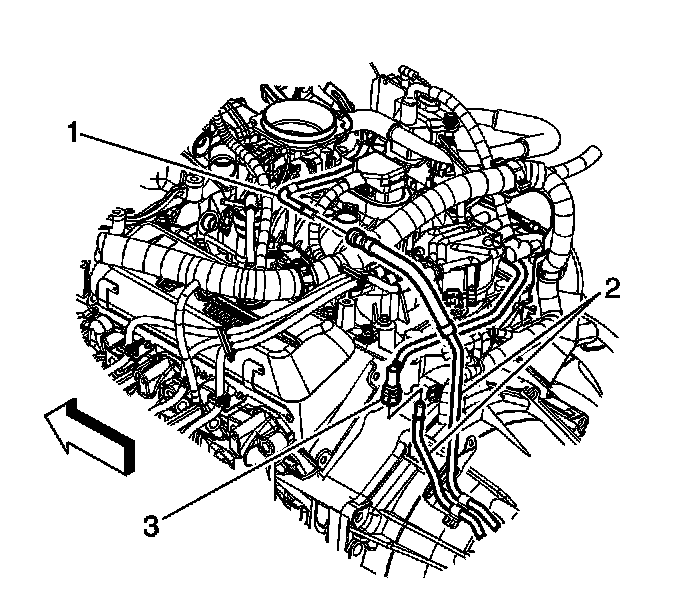 1
2
3