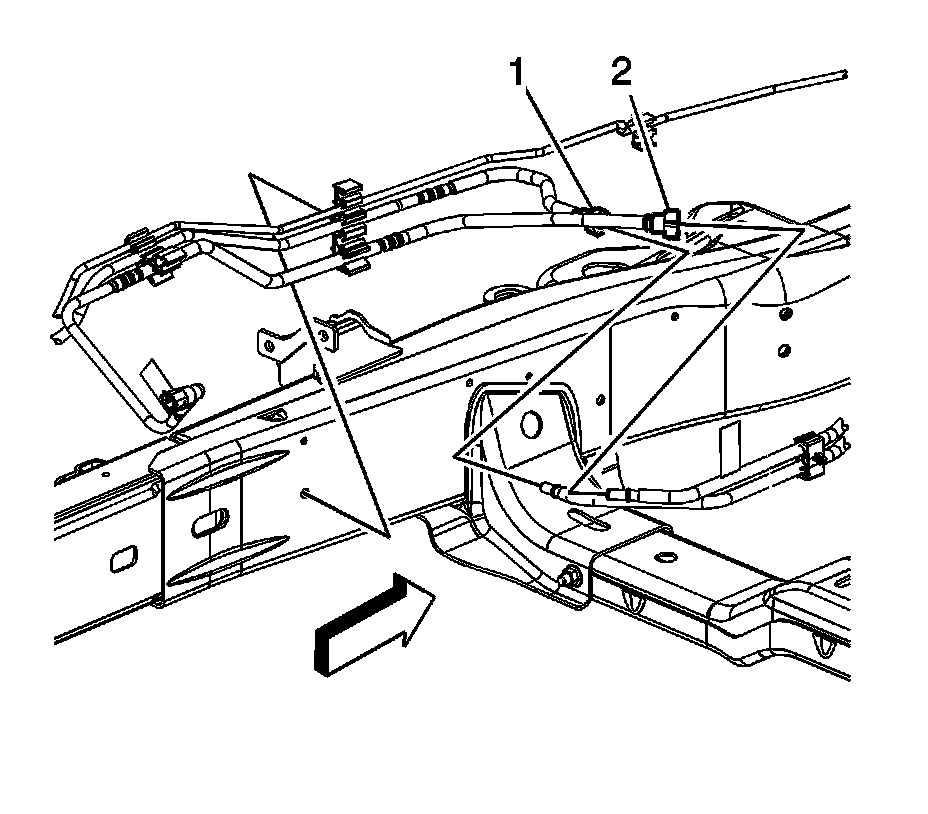 1
2