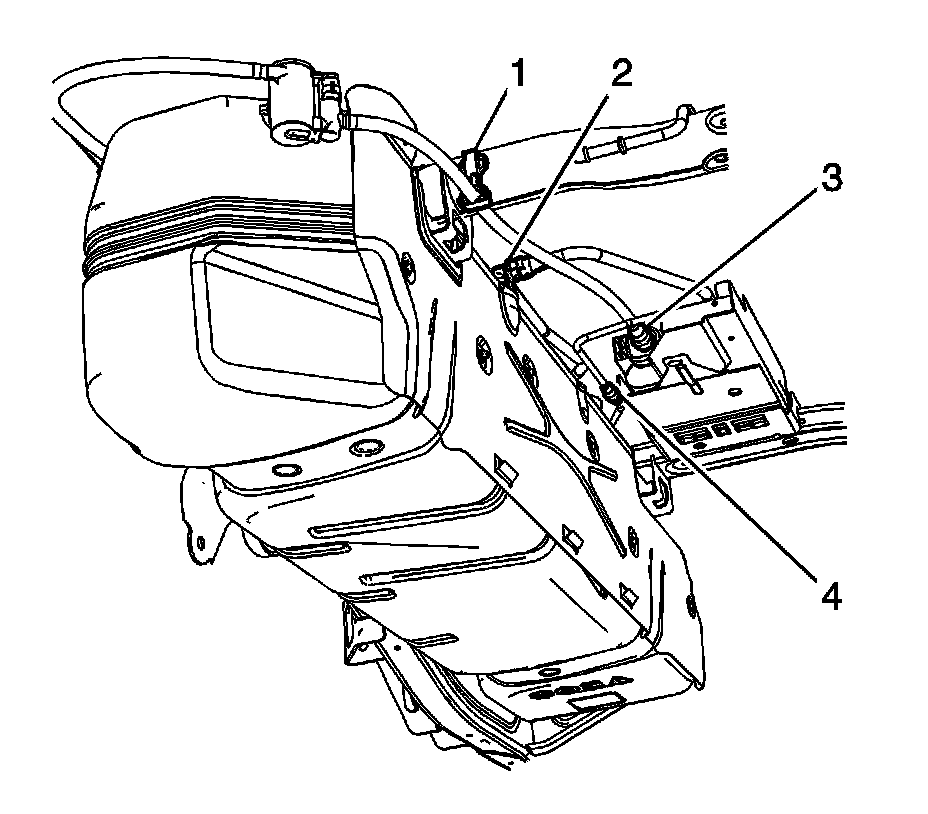 1
2
3
4