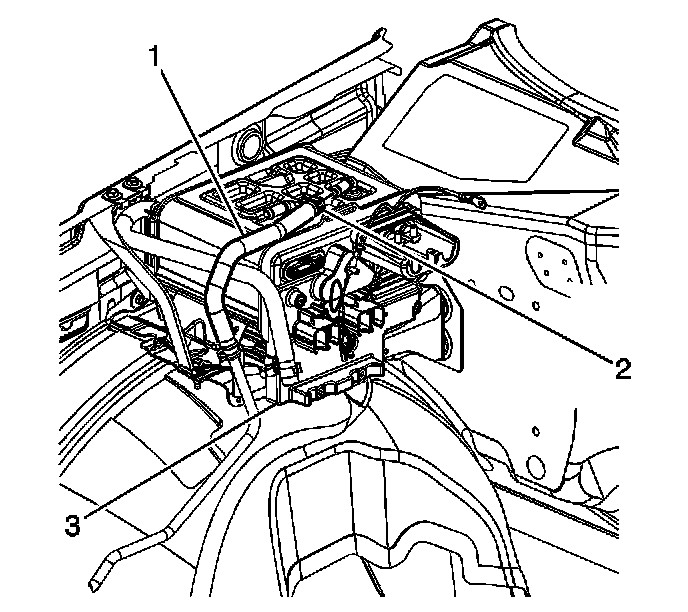 1
2
3