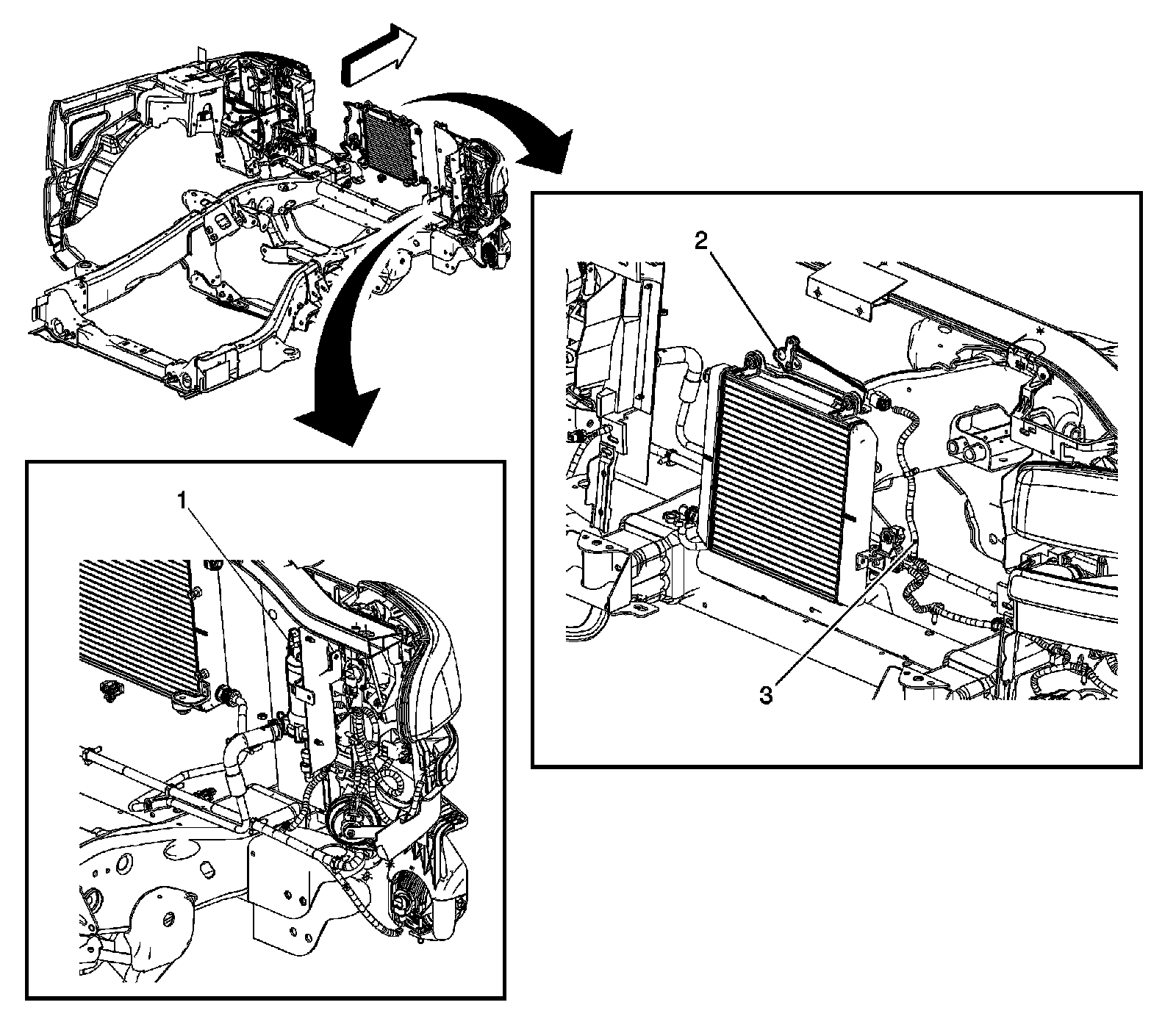 2

1

3