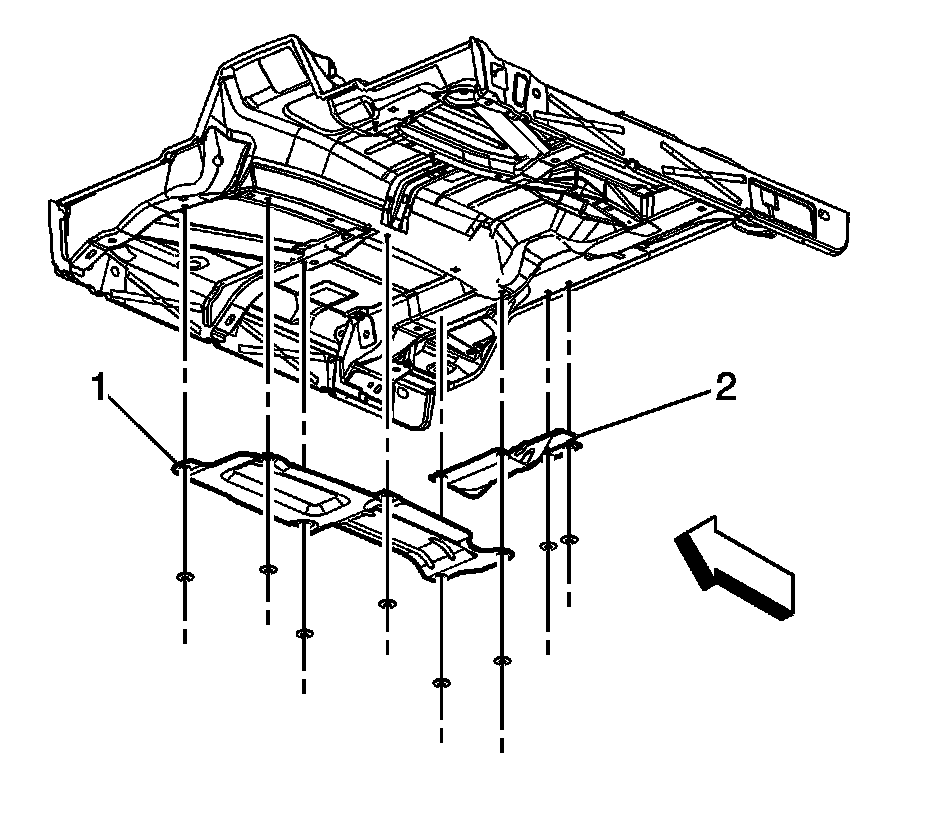 1
2