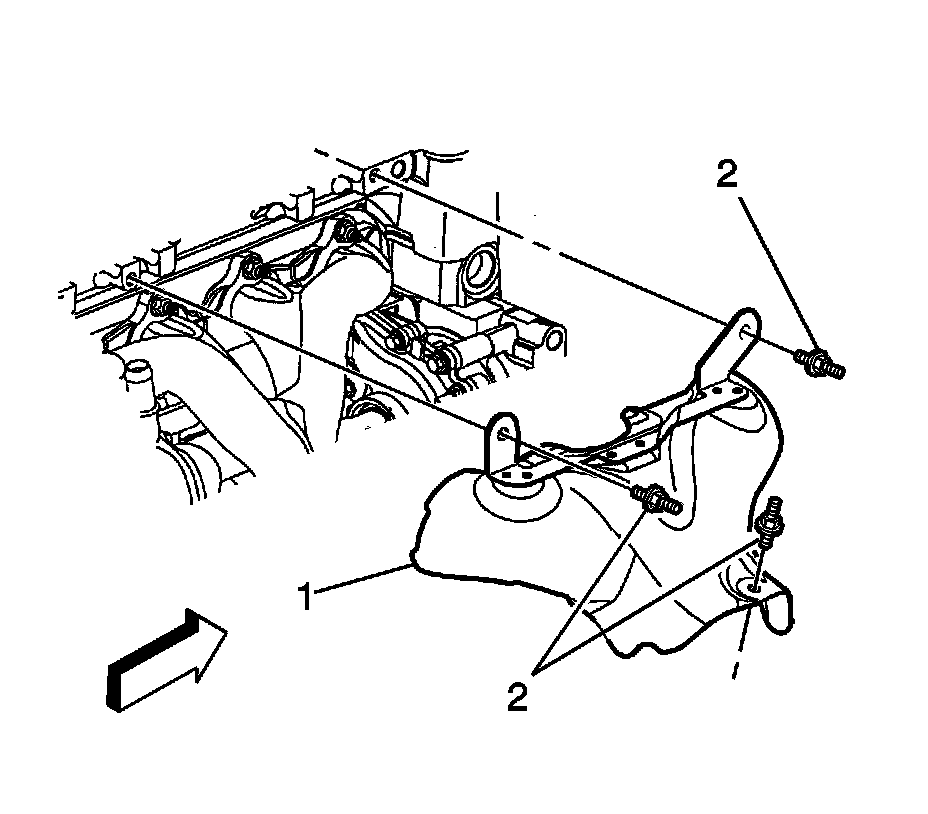 2

1

2