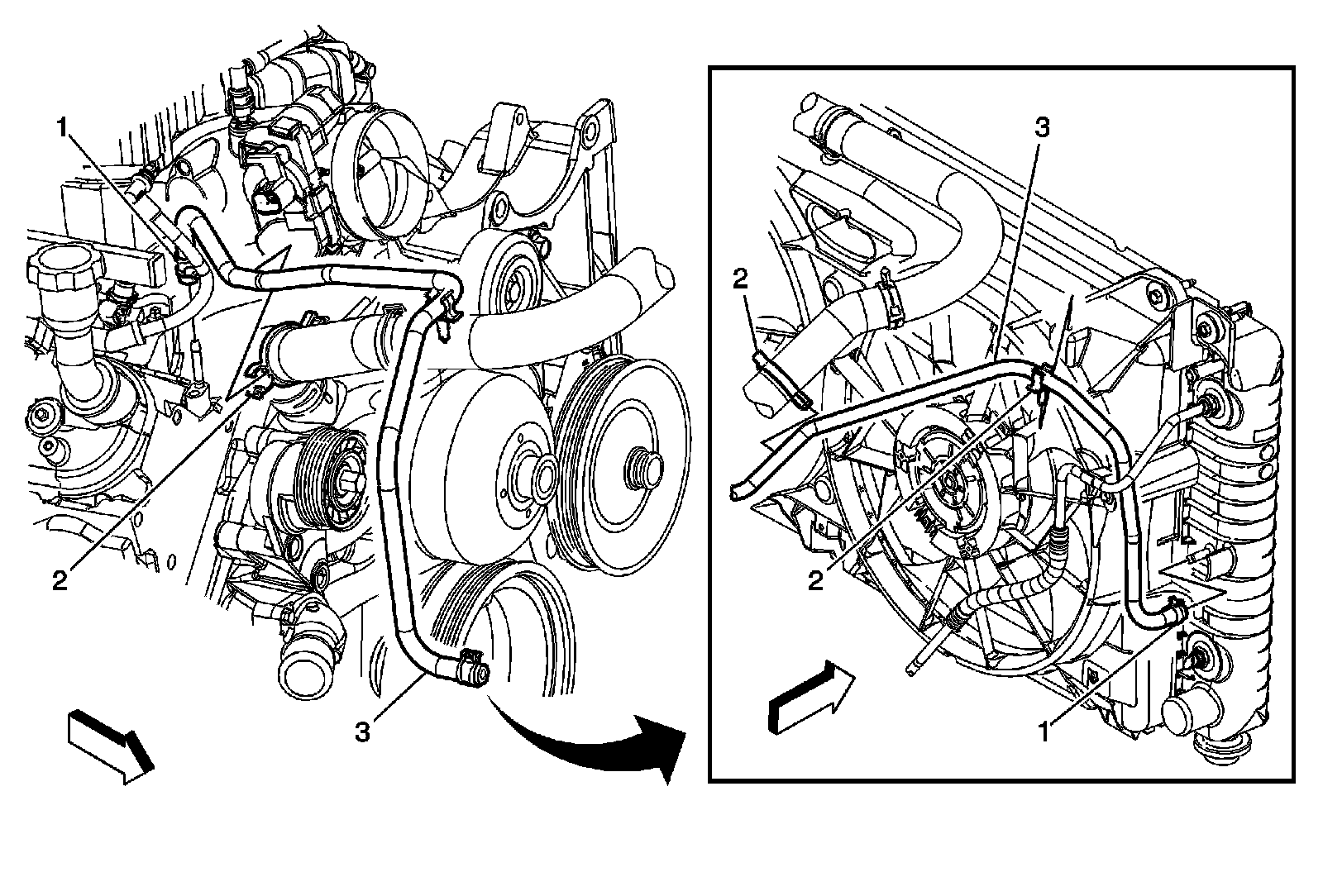 1
2
3
3
2
2
1