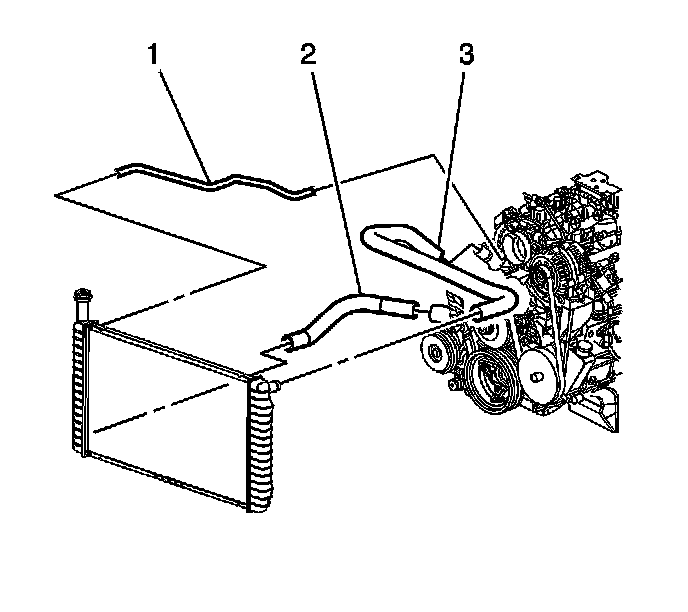 1
2
3