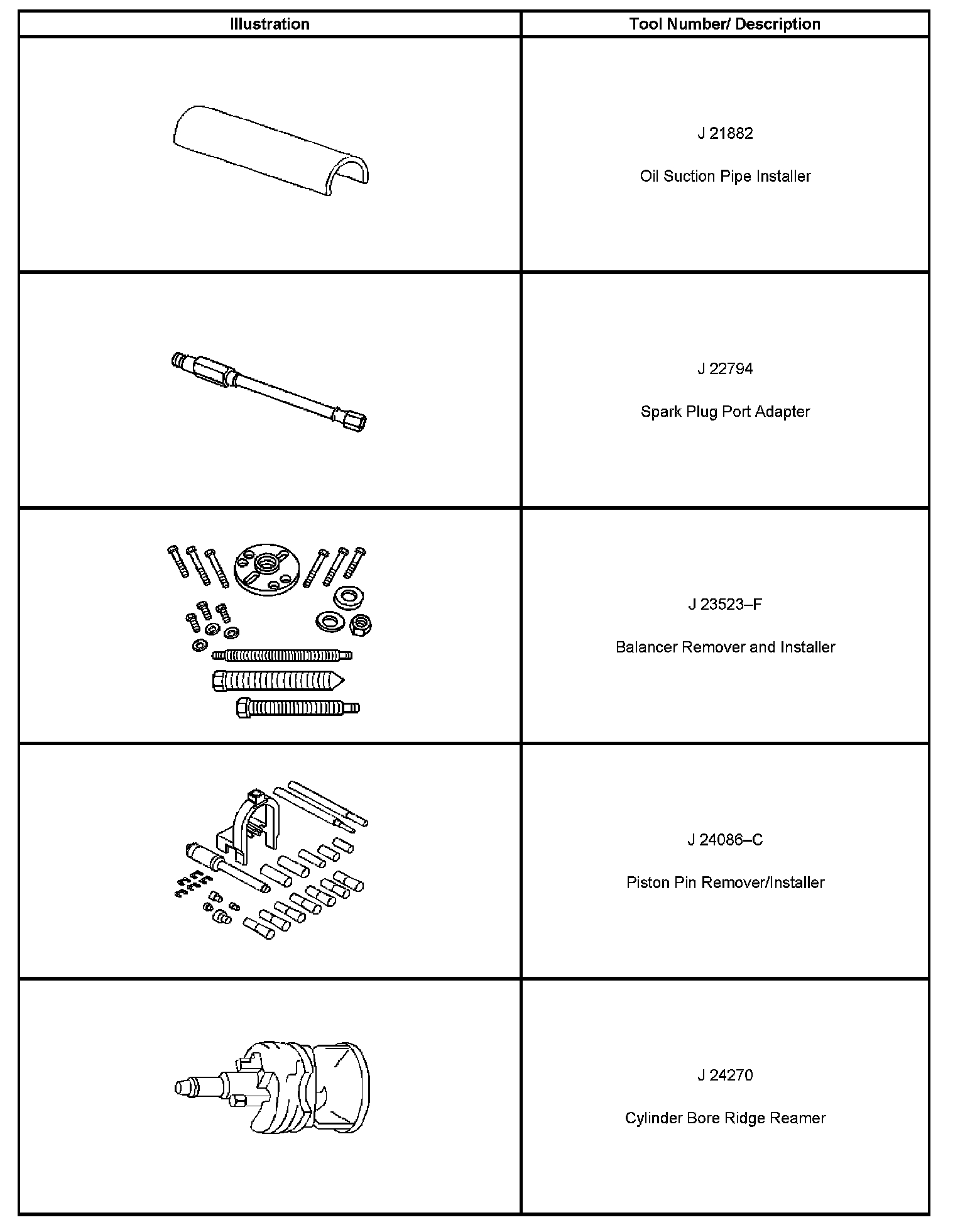 | Illustration | Tool Number/ Description |
|---|---|
| | J 21882 Oil Suction Pipe Installer |
| | J 22794 Spark Plug Port Adapter |
| | J 23523–F Balancer Remover and Installer |
| | J 24086–C Piston Pin Remover/Installer |
| | J 24270 Cylinder Bore Ridge Reamer |