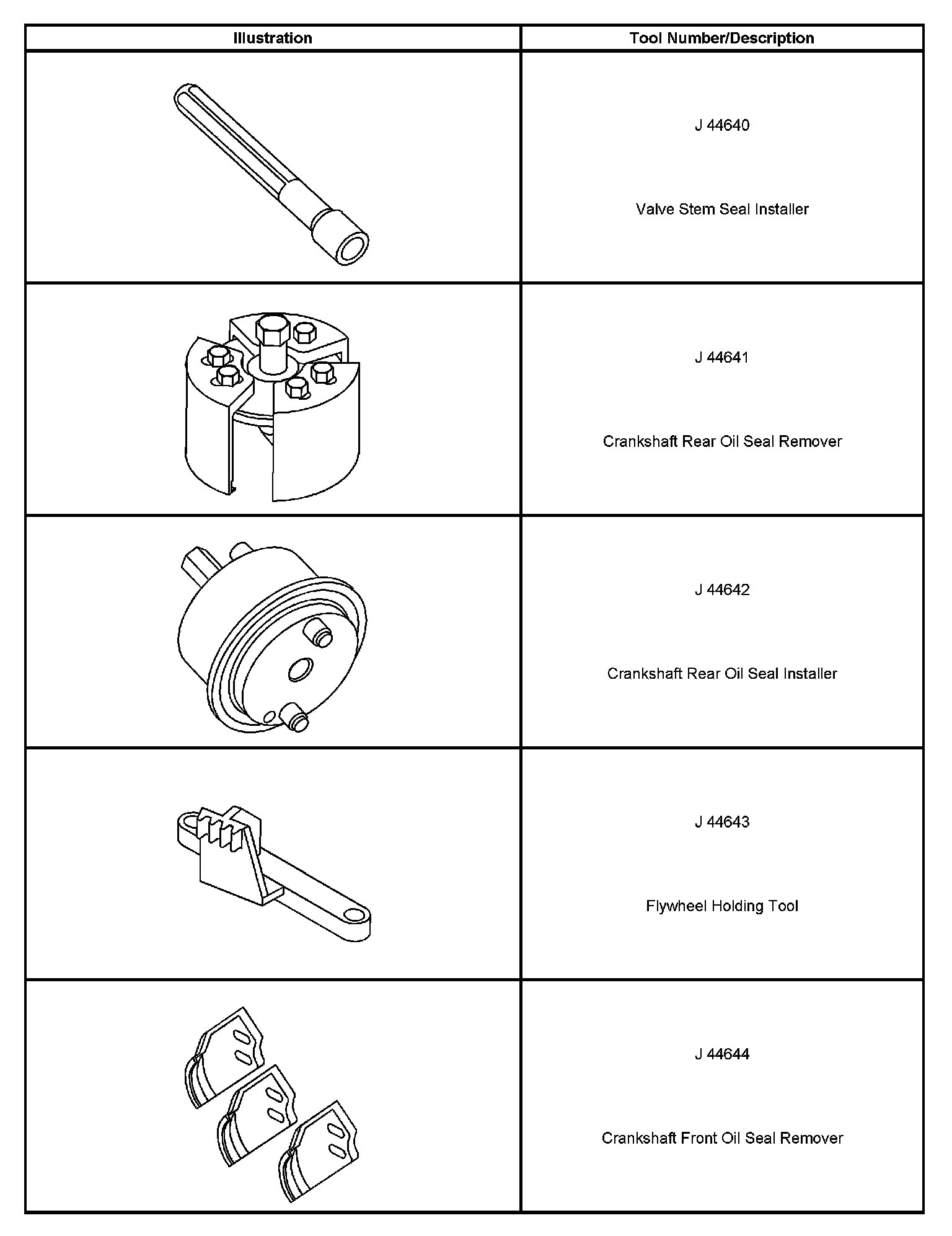 | Illustration | Tool Number/Description |
|---|---|
|  | J 44640 Valve Stem Seal Installer |
|  | J 44641 Crankshaft Rear Oil Seal Remover |
|  | J 44642 Crankshaft Rear Oil Seal Installer |
|  | J 44643 Flywheel Holding Tool |
|  | J 44644 Crankshaft Front Oil Seal Remover |