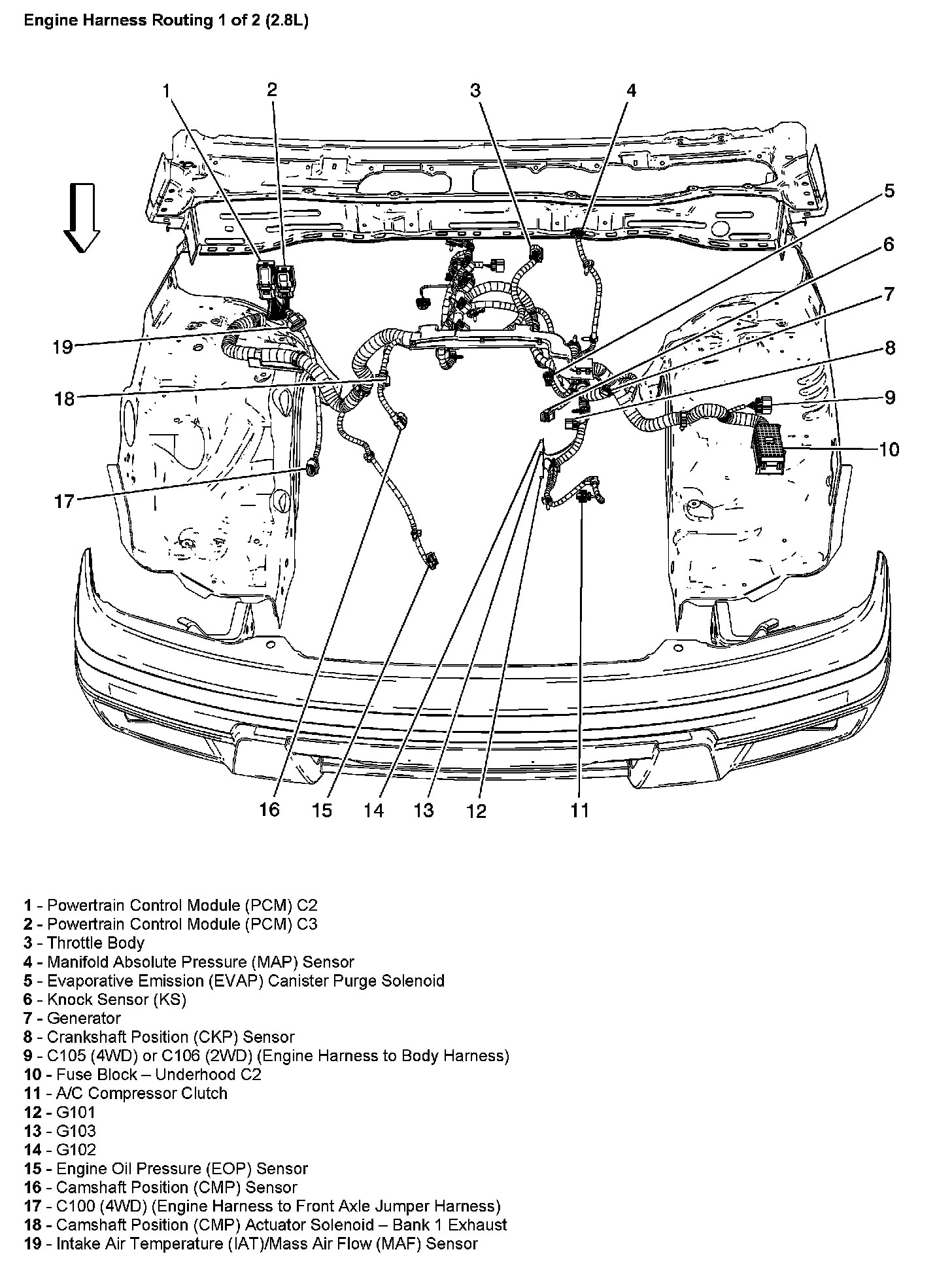 Engine Harness Routing 1 of 2 (2.8L)

1
2
3
4
5
6
7
8
9
10
19
18
17
16
15
14
13
12
11

1 - Powertrain Control Module (PCM) C2
2 - Powertrain Control Module (PCM) C3
3 - Throttle Body
4 - Manifold Absolute Pressure (MAP) Sensor
5 - Evaporative Emission (EVAP) Canister Purge Solenoid
6 - Knock Sensor (KS)
7 - Generator
8 - Crankshaft Position (CKP) Sensor
9 - C105 (4WD) or C106 (2WD) (Engine Harness to Body Harness)
10 - Fuse Block – Underhood C2
11 - A/C Compressor Clutch
12 - G101
13 - G103
14 - G102
15 - Engine Oil Pressure (EOP) Sensor
16 - Camshaft Position (CMP) Sensor
17 - C100 (4WD) (Engine Harness to Front Axle Jumper Harness)
18 - Camshaft Position (CMP) Actuator Solenoid – Bank 1 Exhaust
19 - Intake Air Temperature (IAT)/Mass Air Flow (MAF) Sensor