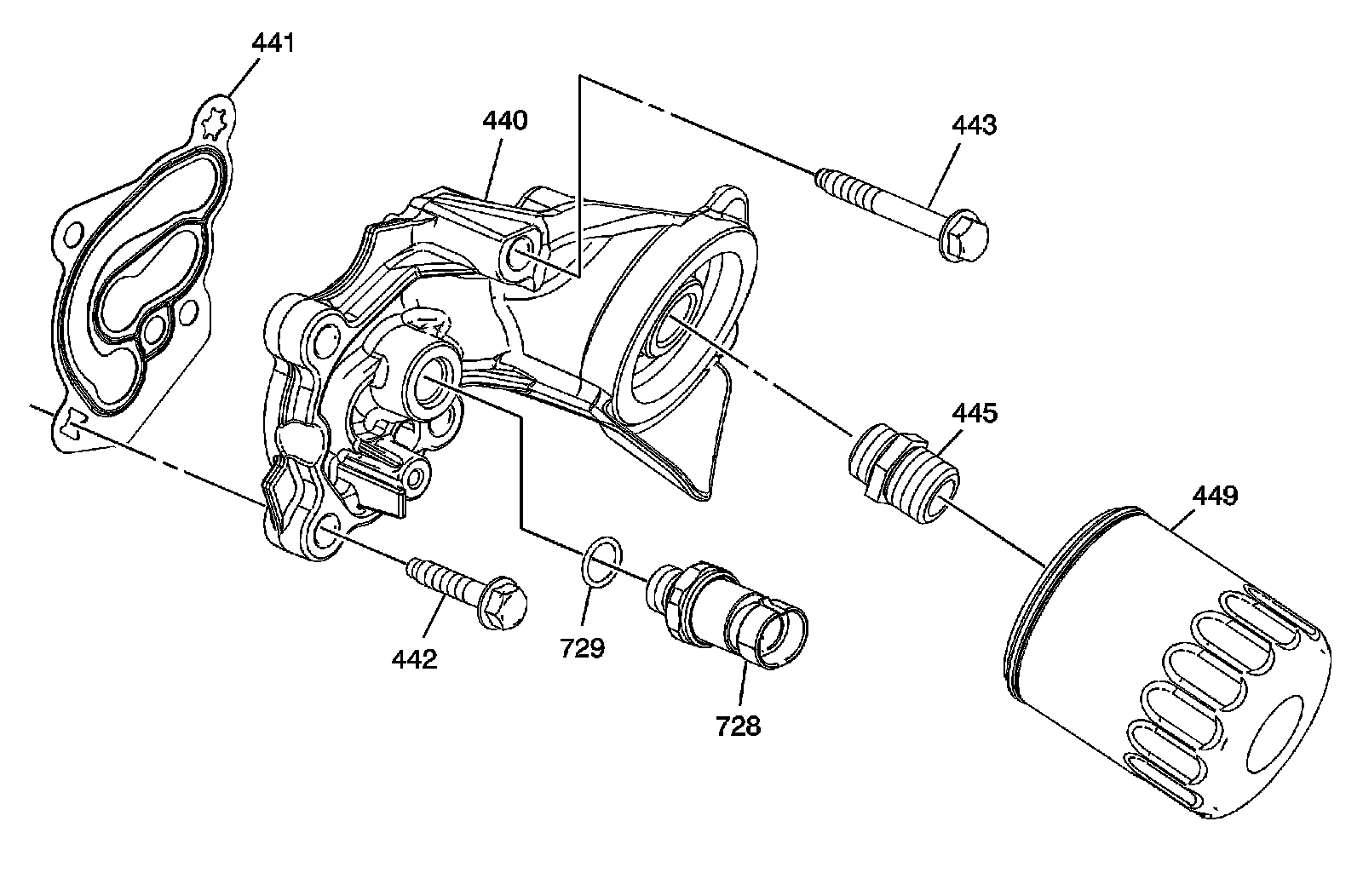 441
440
443
445
449
442
729
728