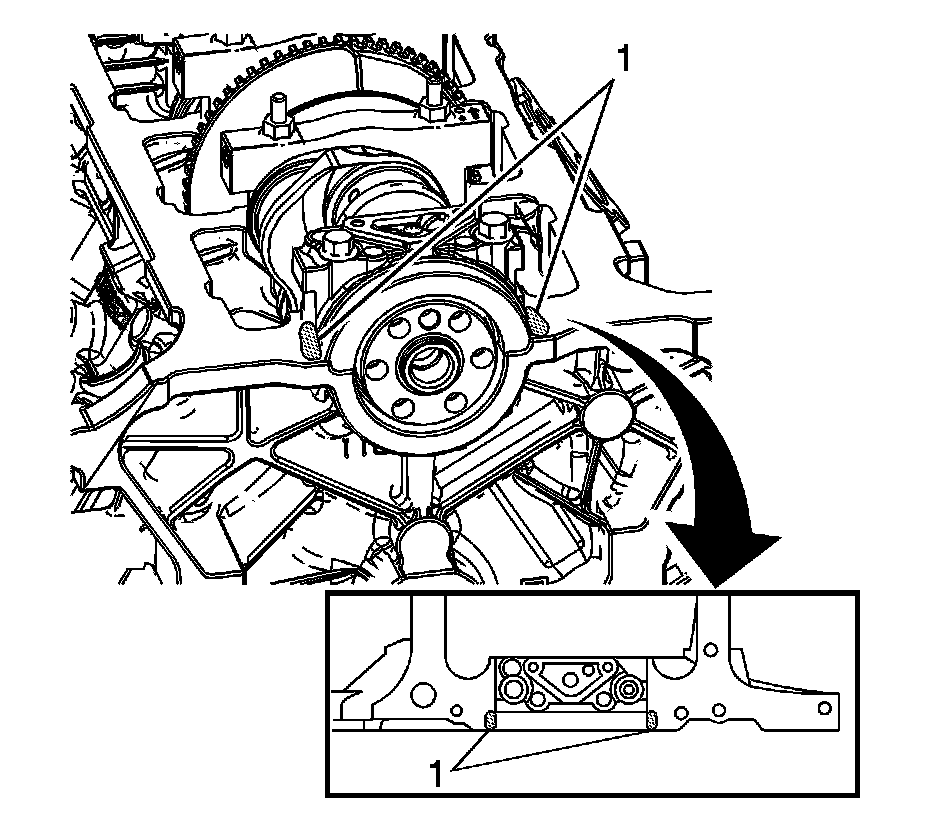 1

1