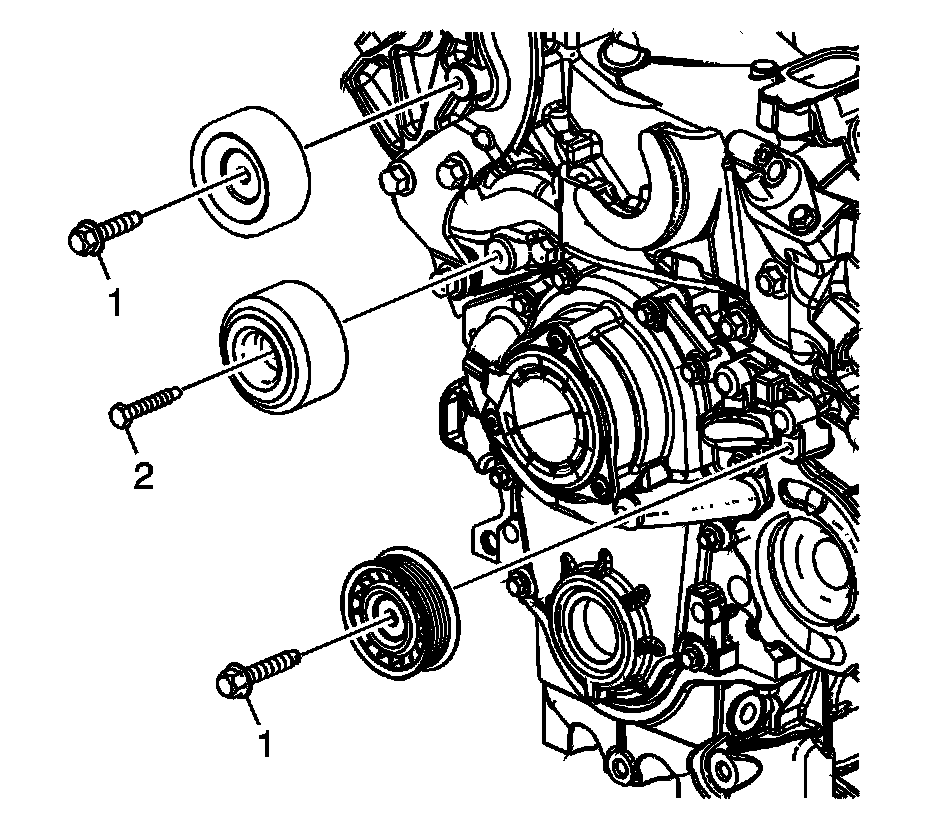 1

2

1