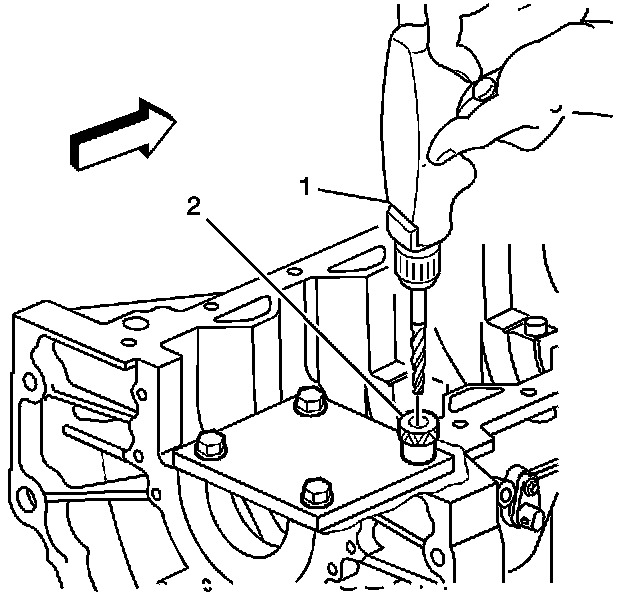 1
2