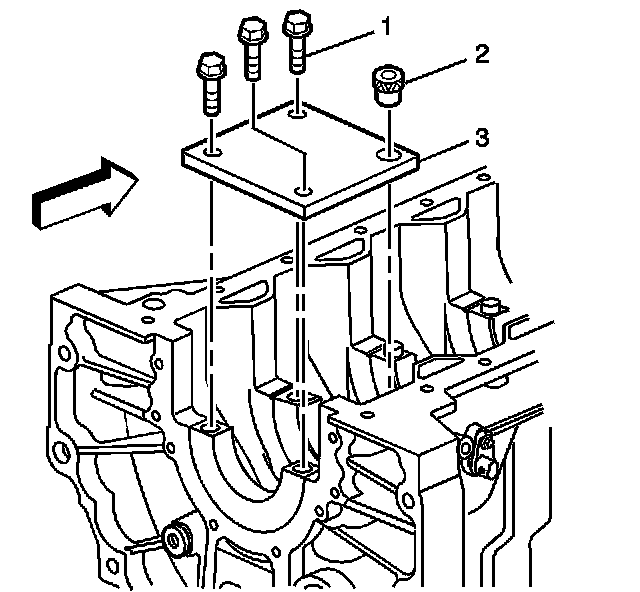 1
2
3