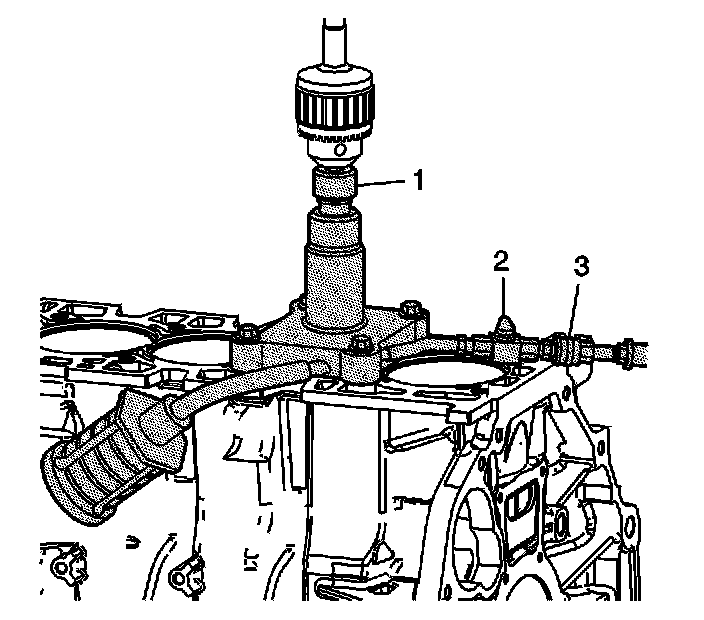 1
2
3