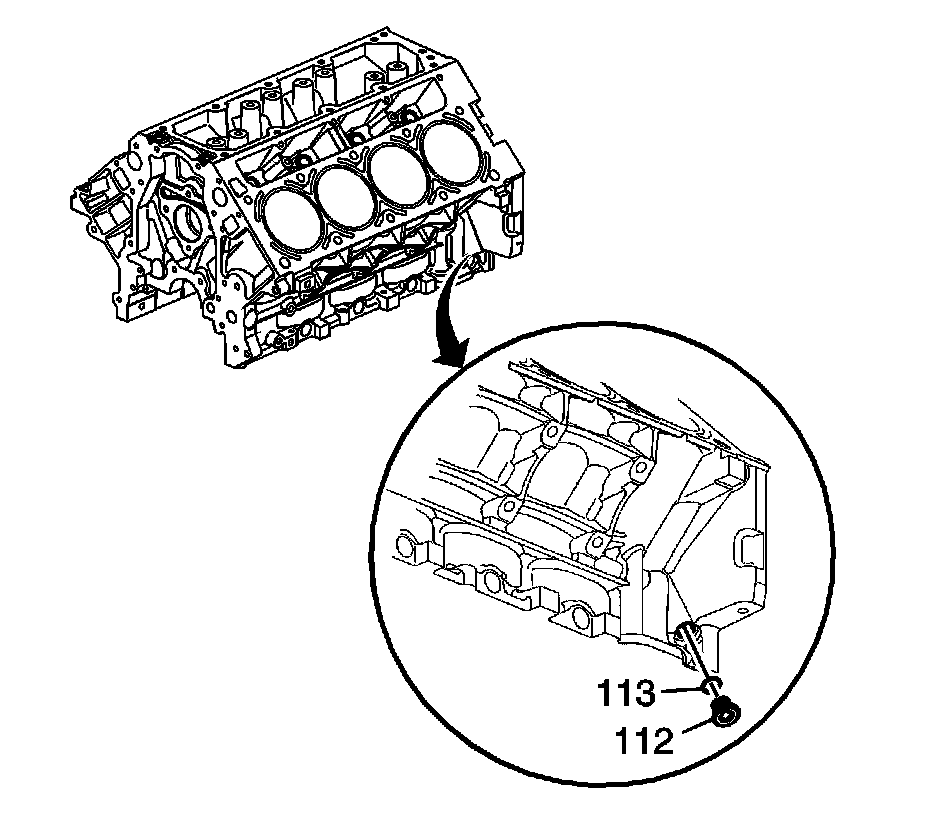 113
112