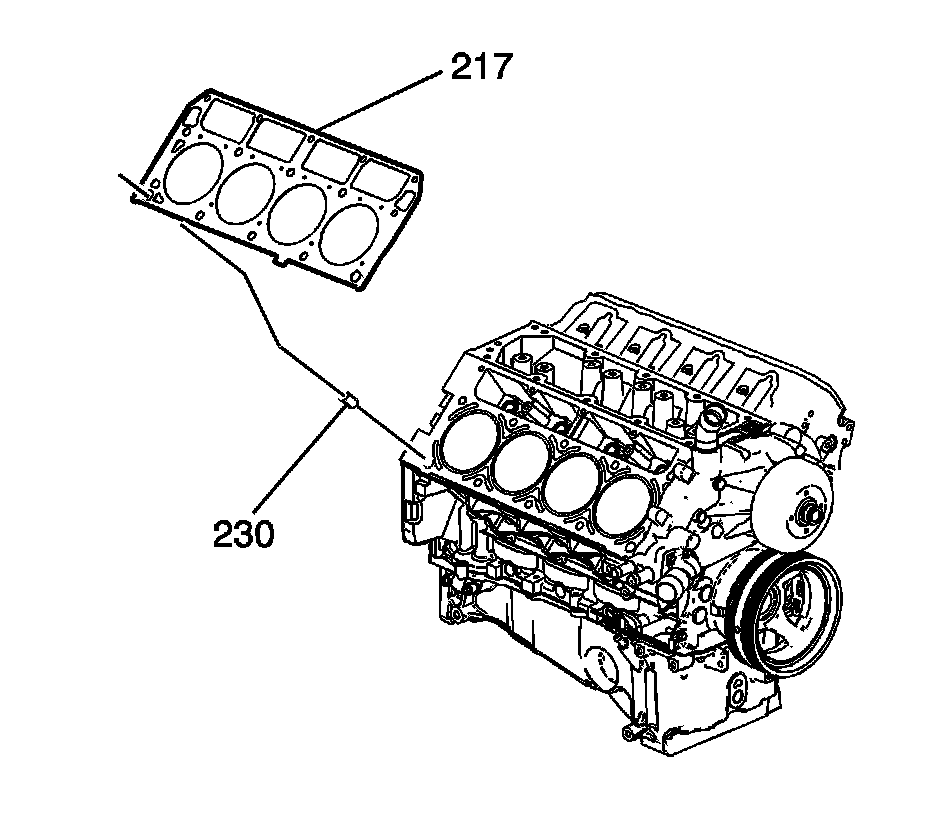 217

230