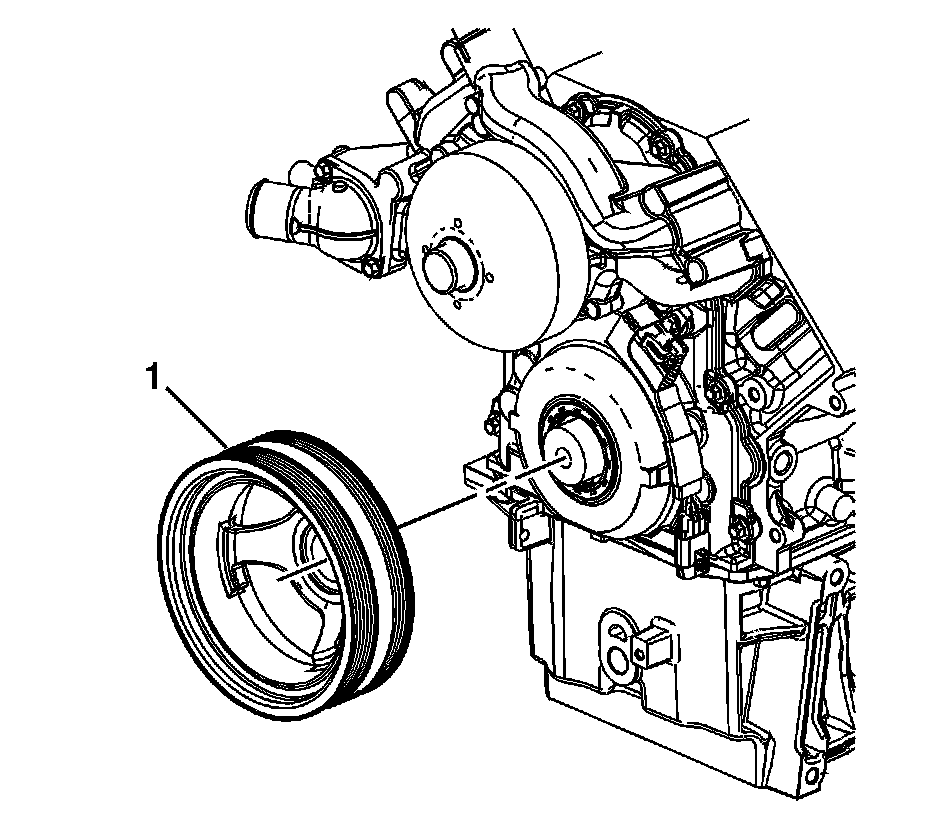 1