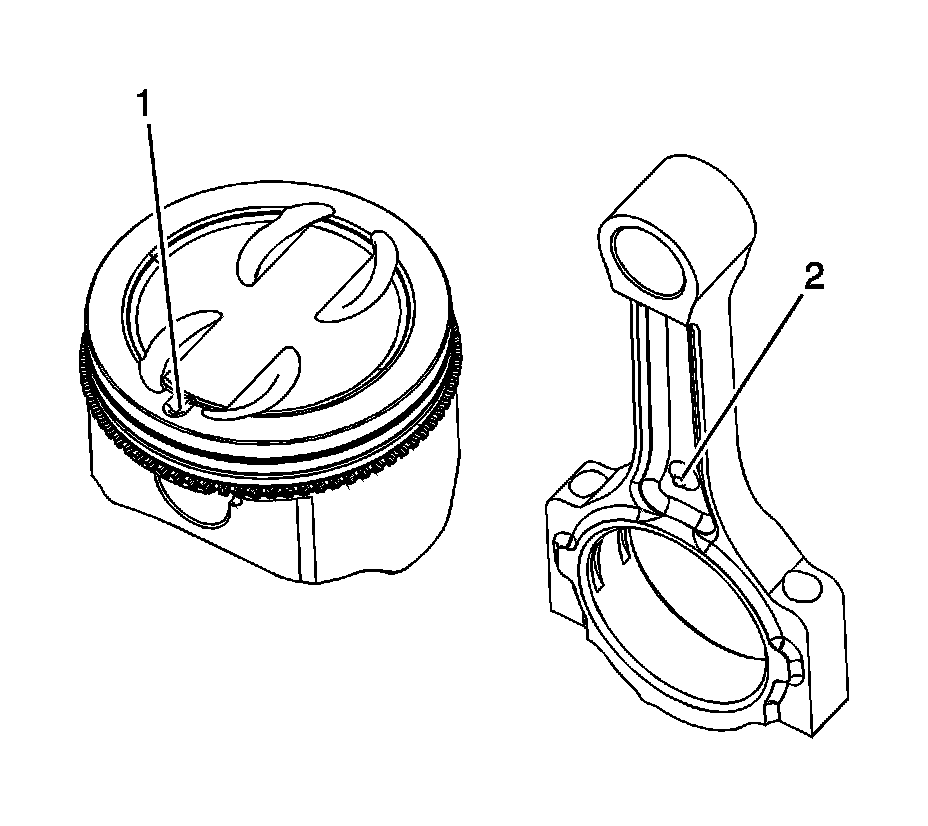 1

2