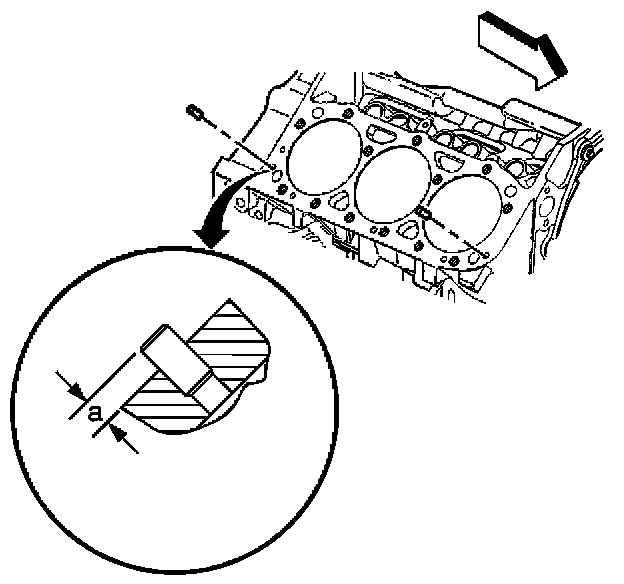 a