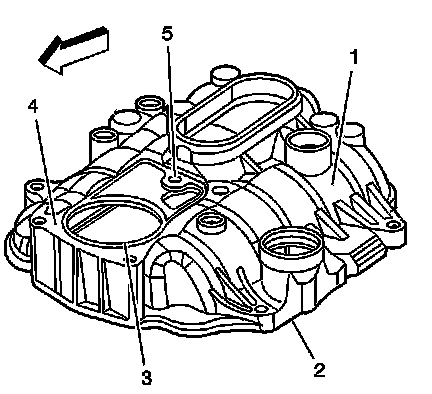 5
1
4
3
2