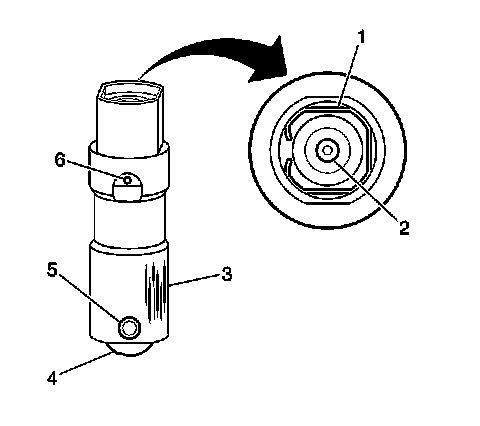 1
6
2
5
3
4