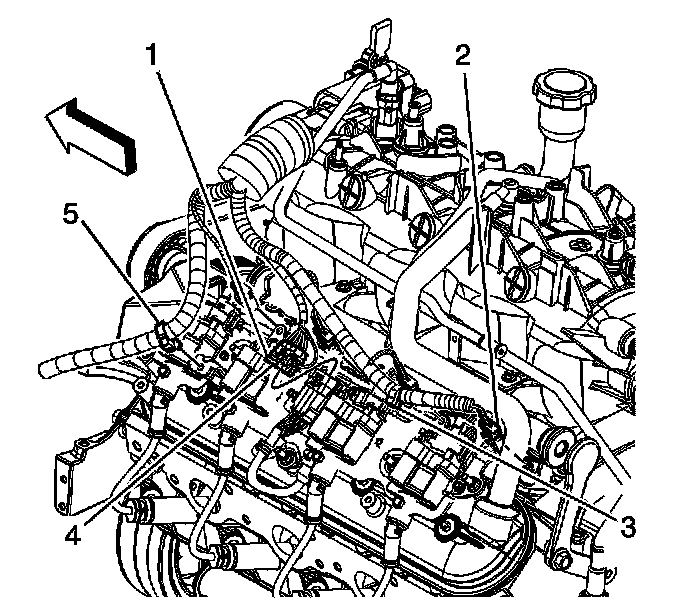 1
2
5
4
3