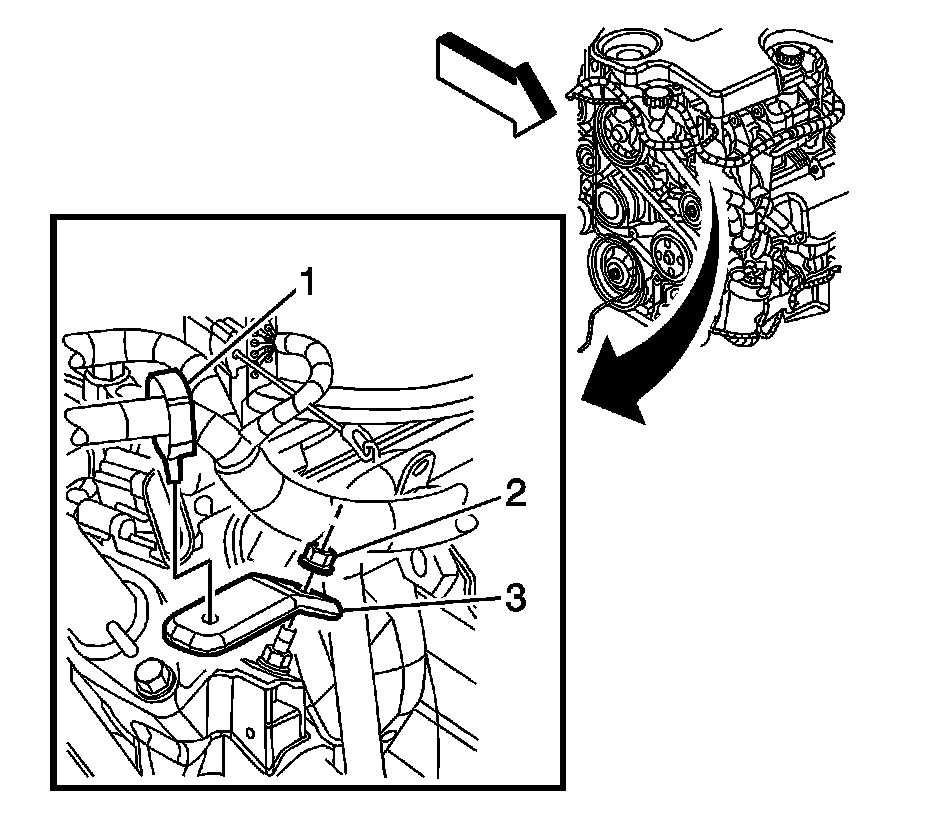 1
2
3