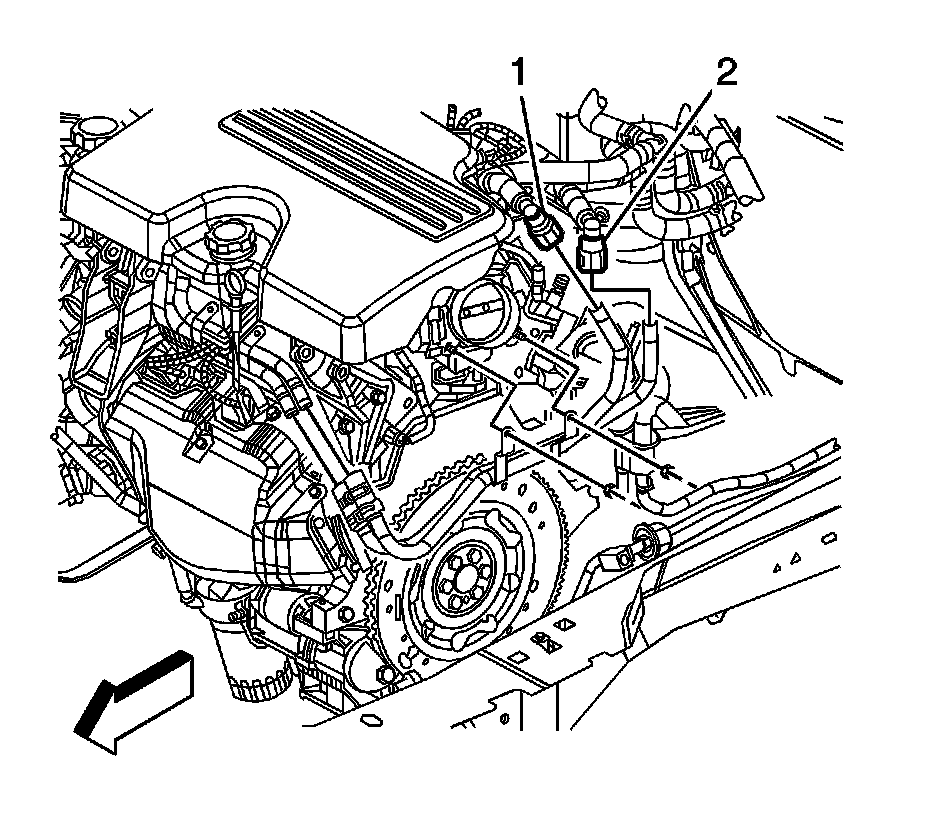 1
2