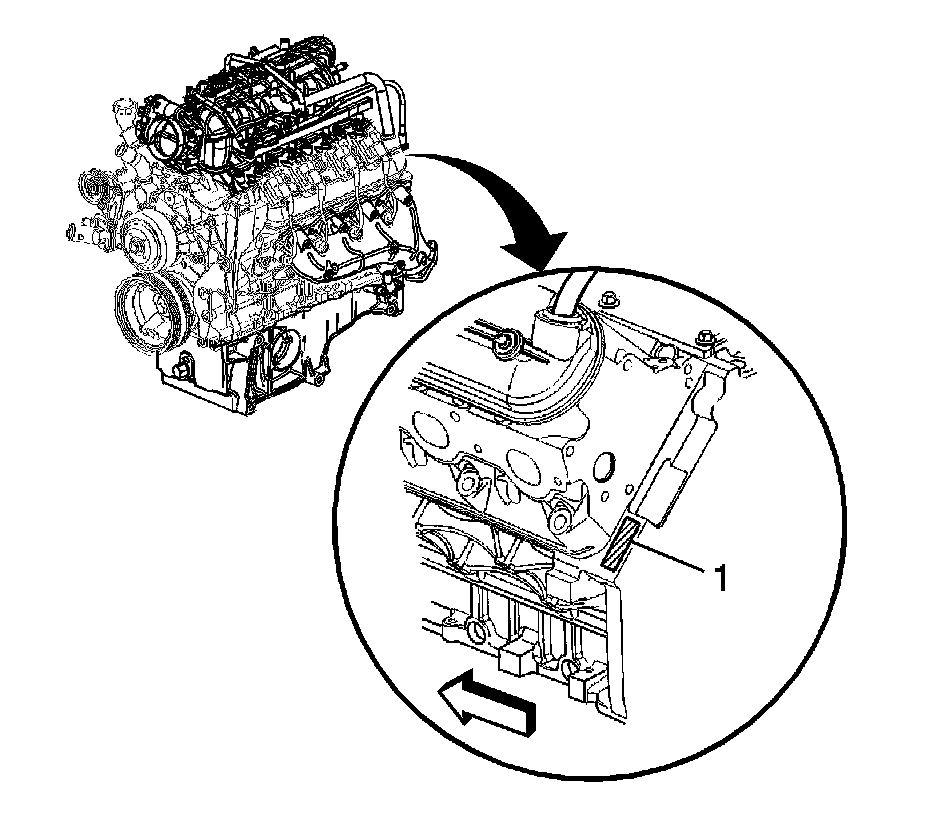 1