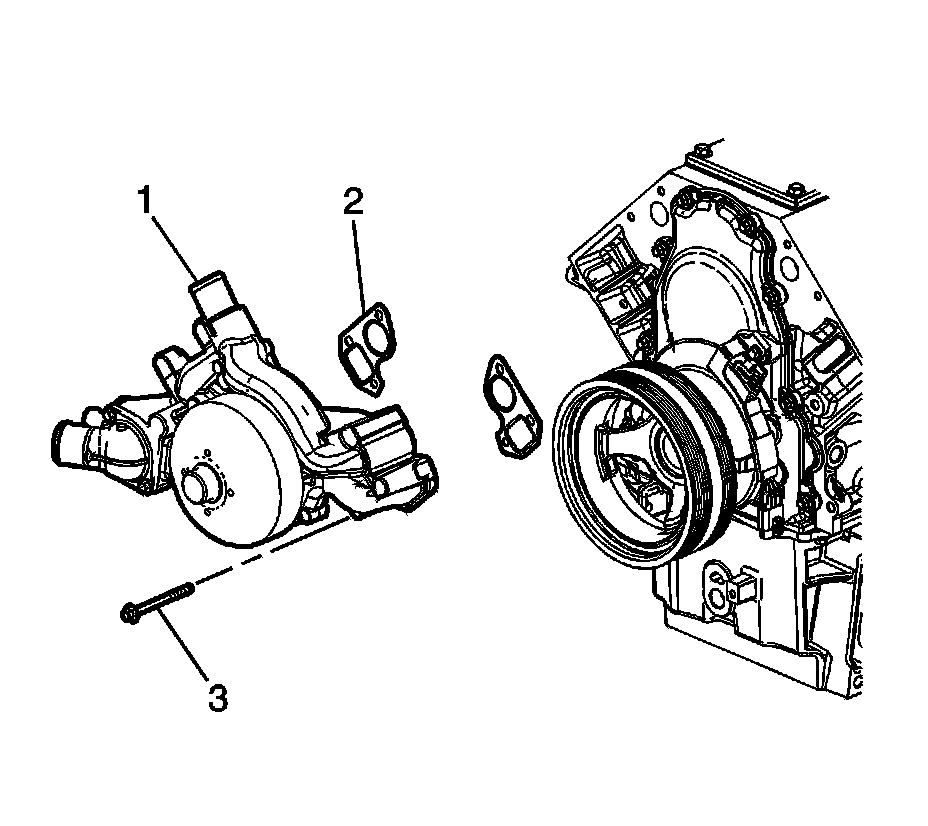 1
2
3