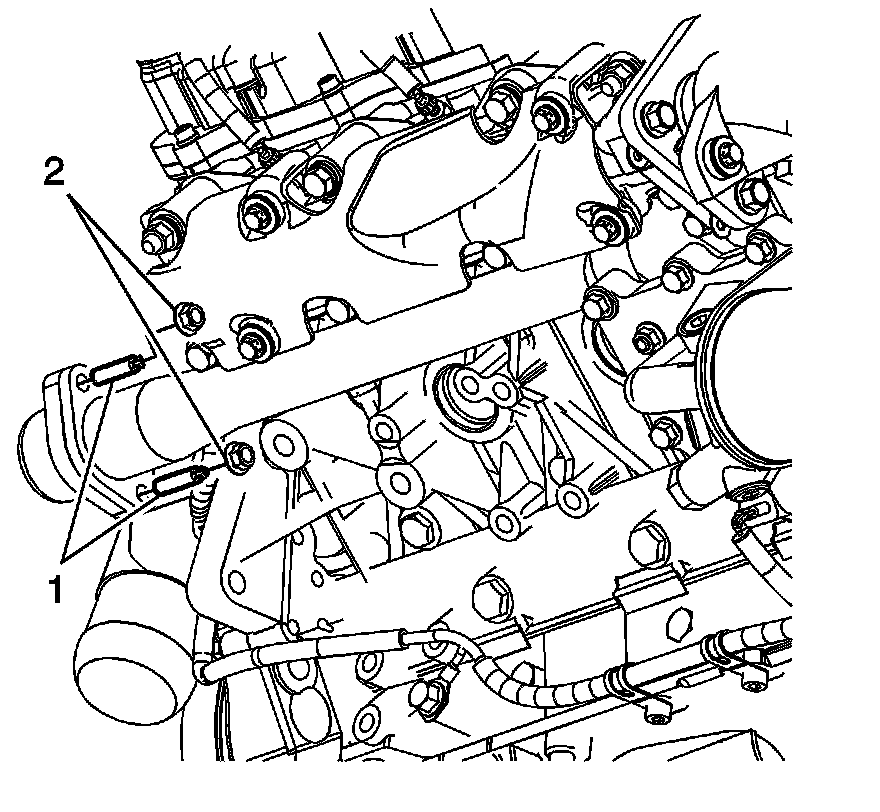 2

1