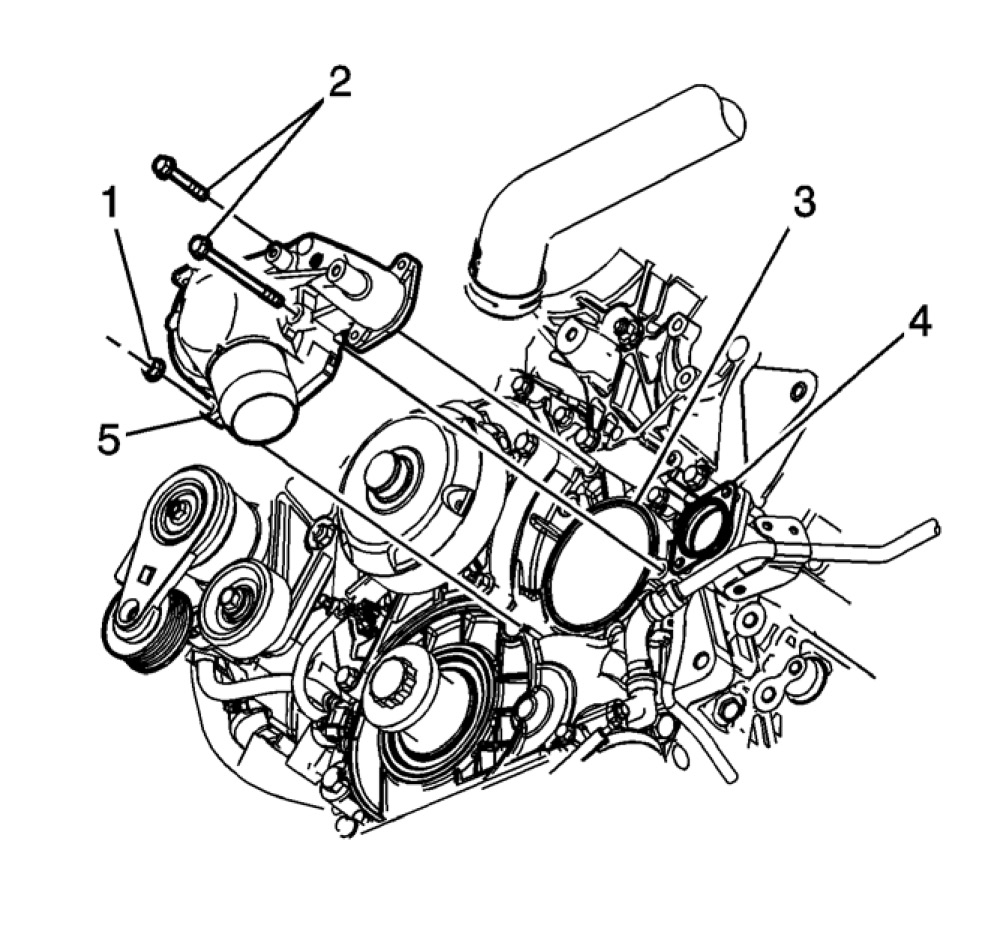 2
1
3
4
5