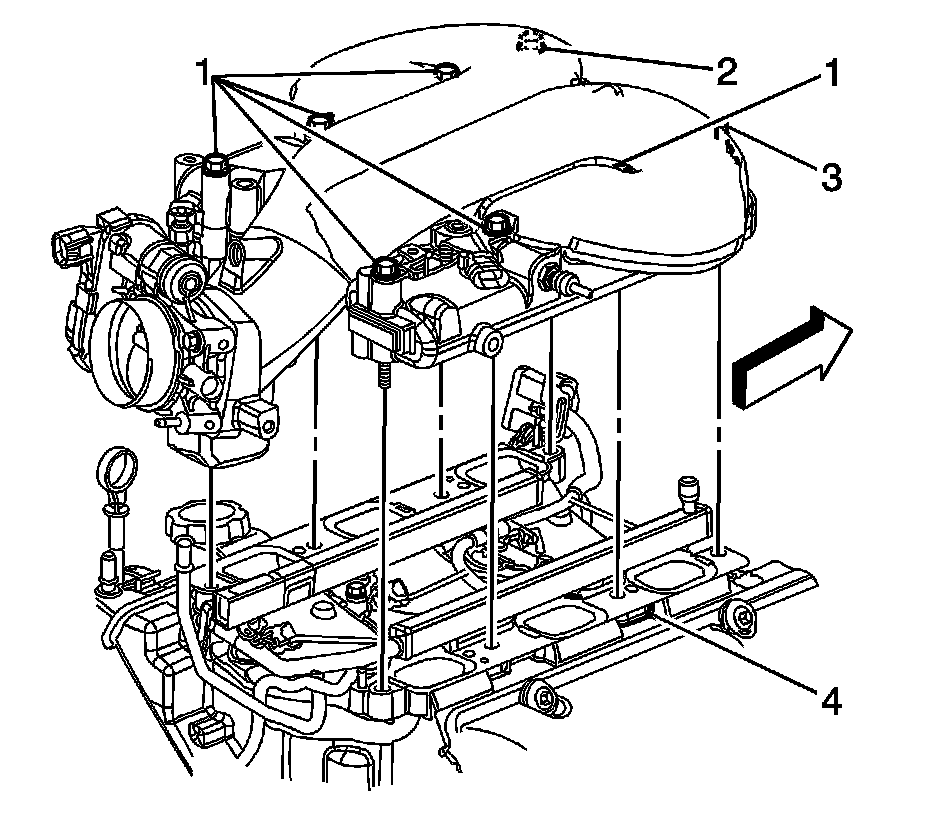 1
2
1
3
4