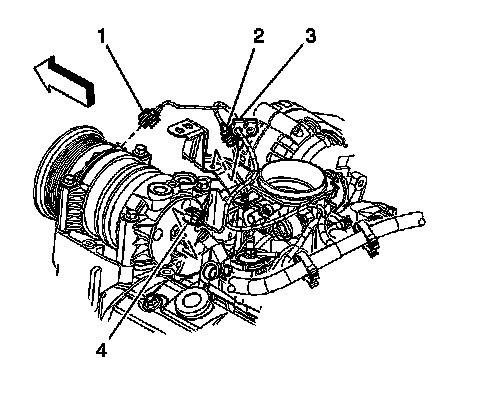 1
2
3
4