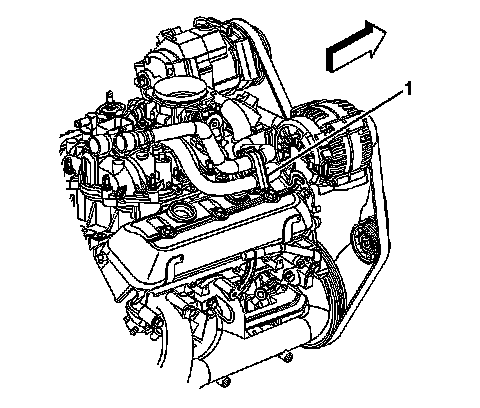 1