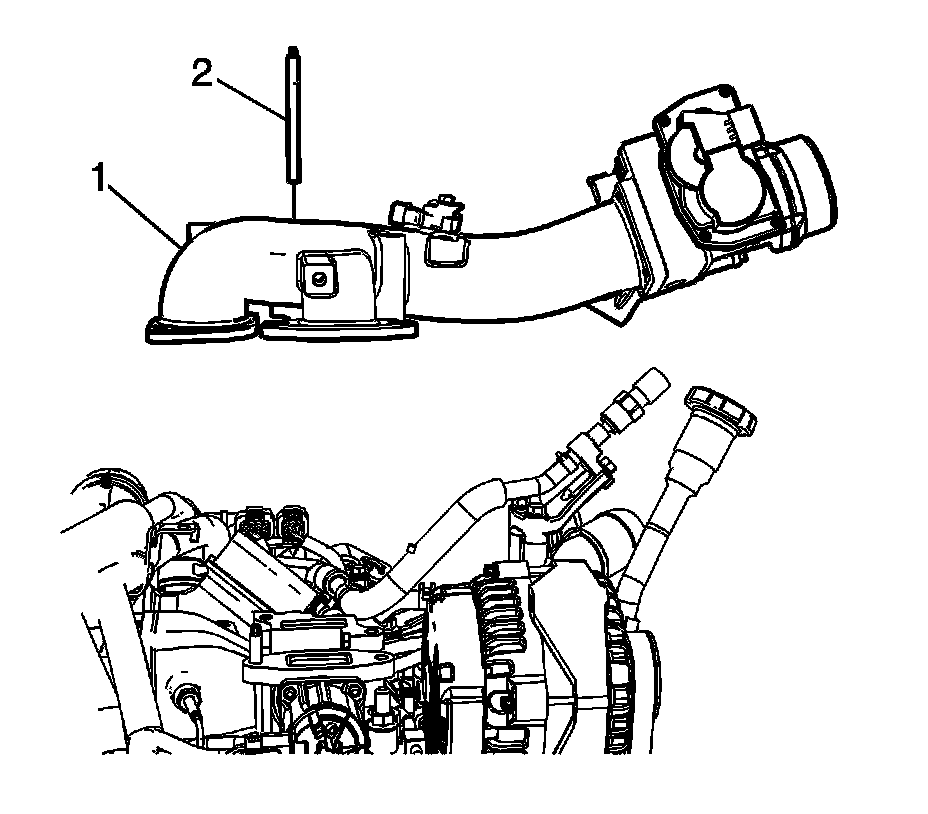 2
1