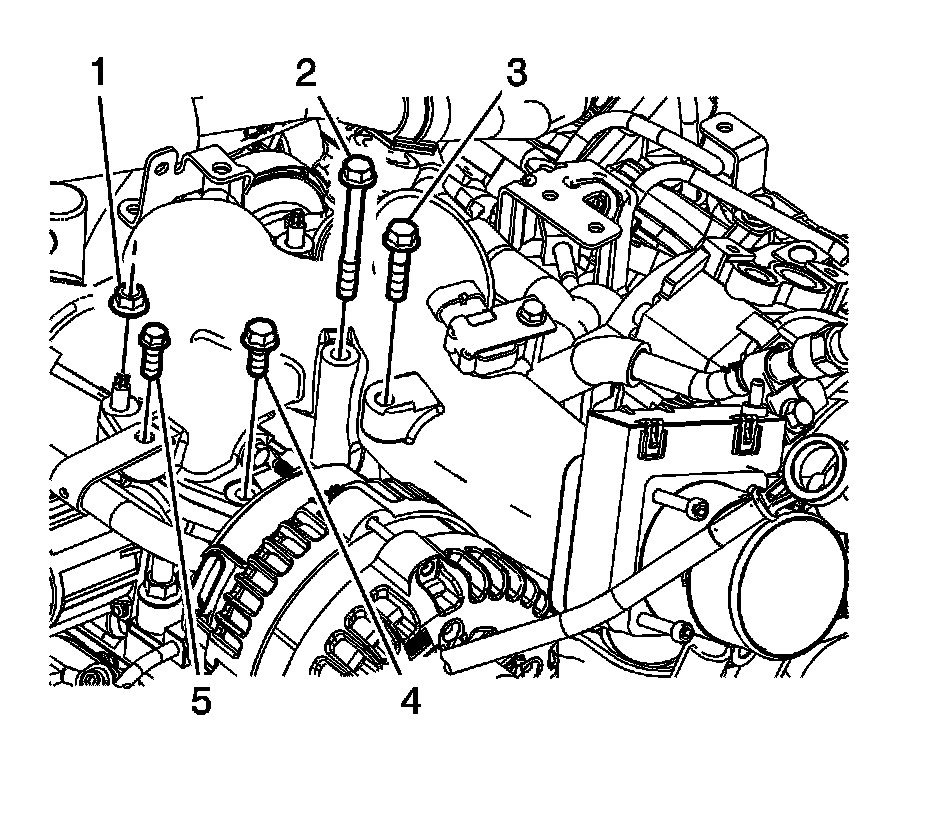 1
2
3
5
4