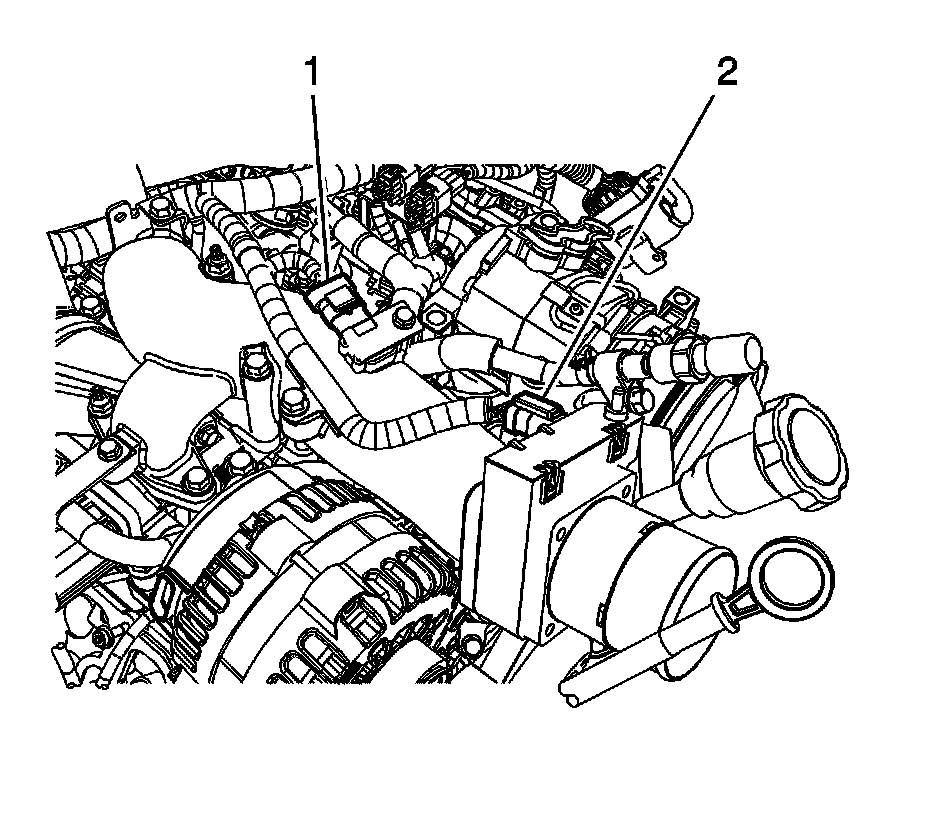 1
2