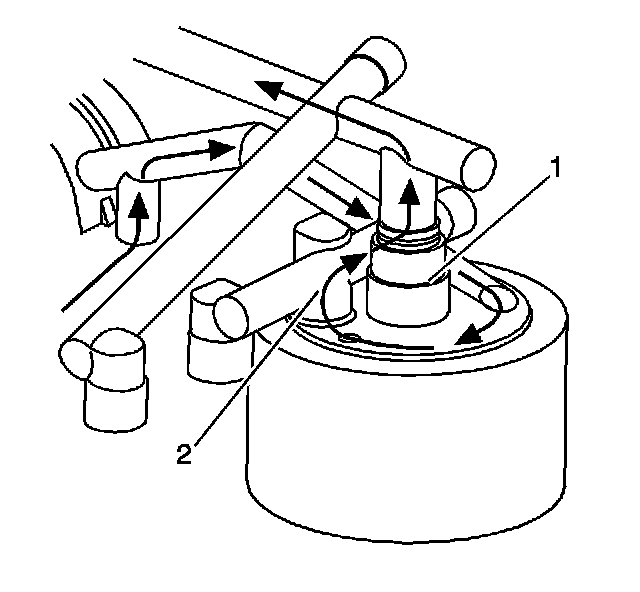 1
2