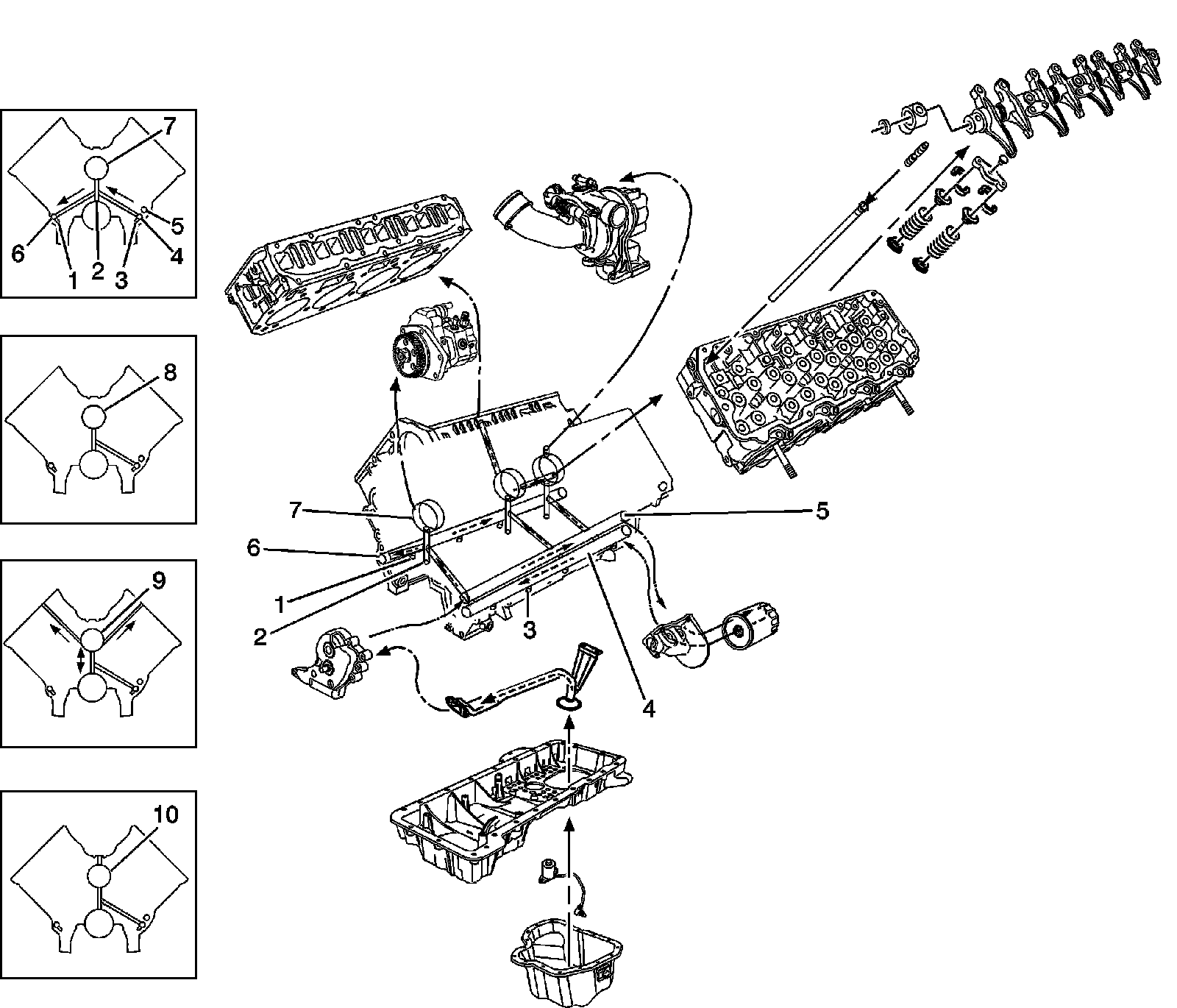 7
5
6
4
1
2
3

8

9

10

7
5
6
1
2
3
4